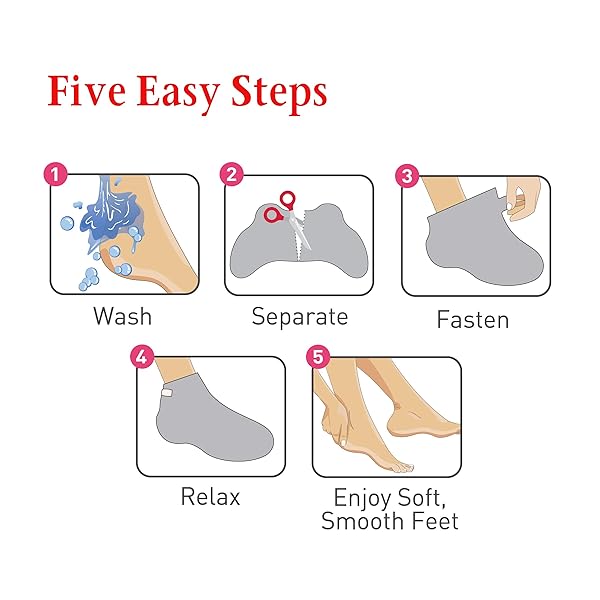 Five Easy Steps

1

Wash

2

Separate

3

Fasten

4

Relax

5

Enjoy Soft, Smooth Feet