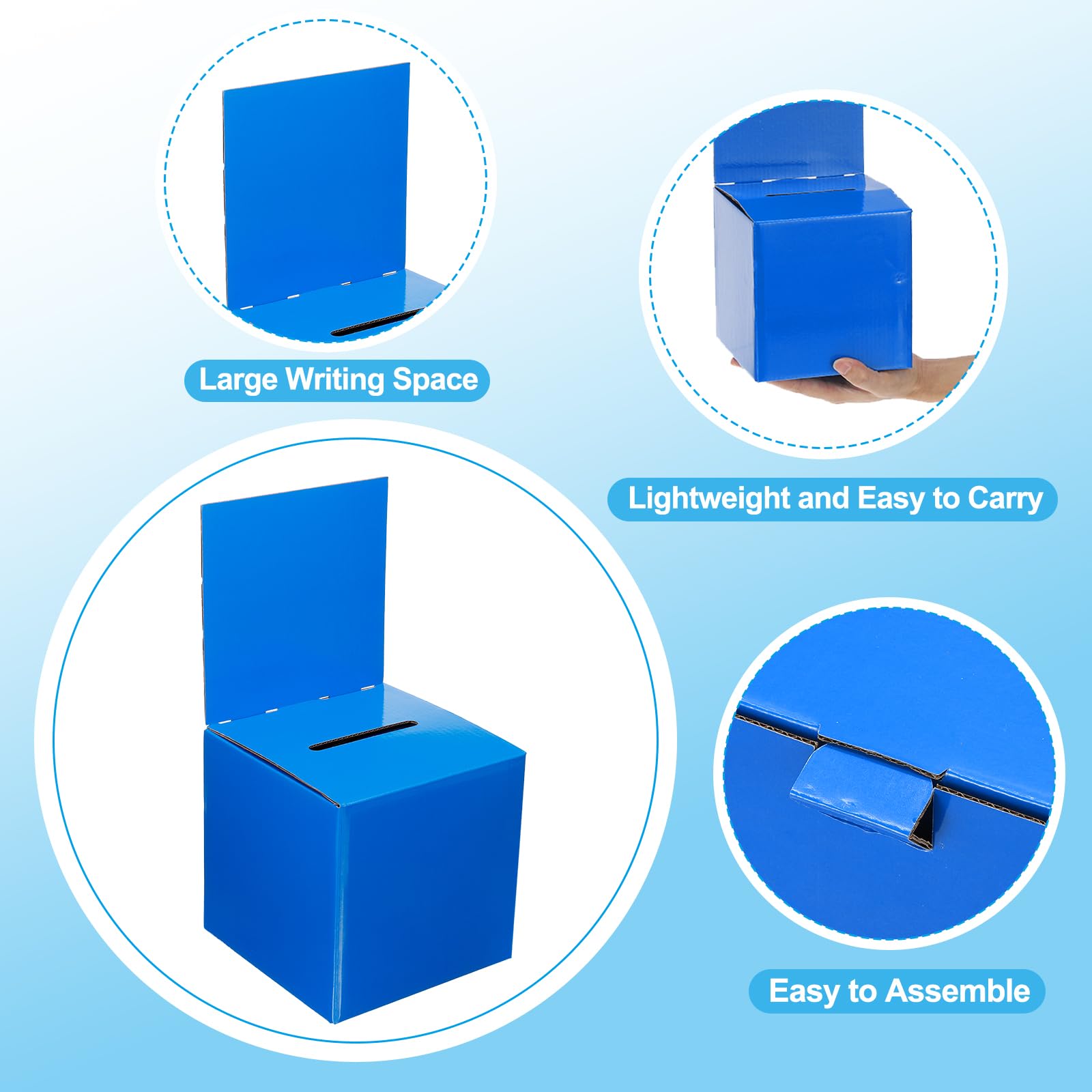 Large Writing Space

Lightweight and Easy to Carry

Easy to Assemble