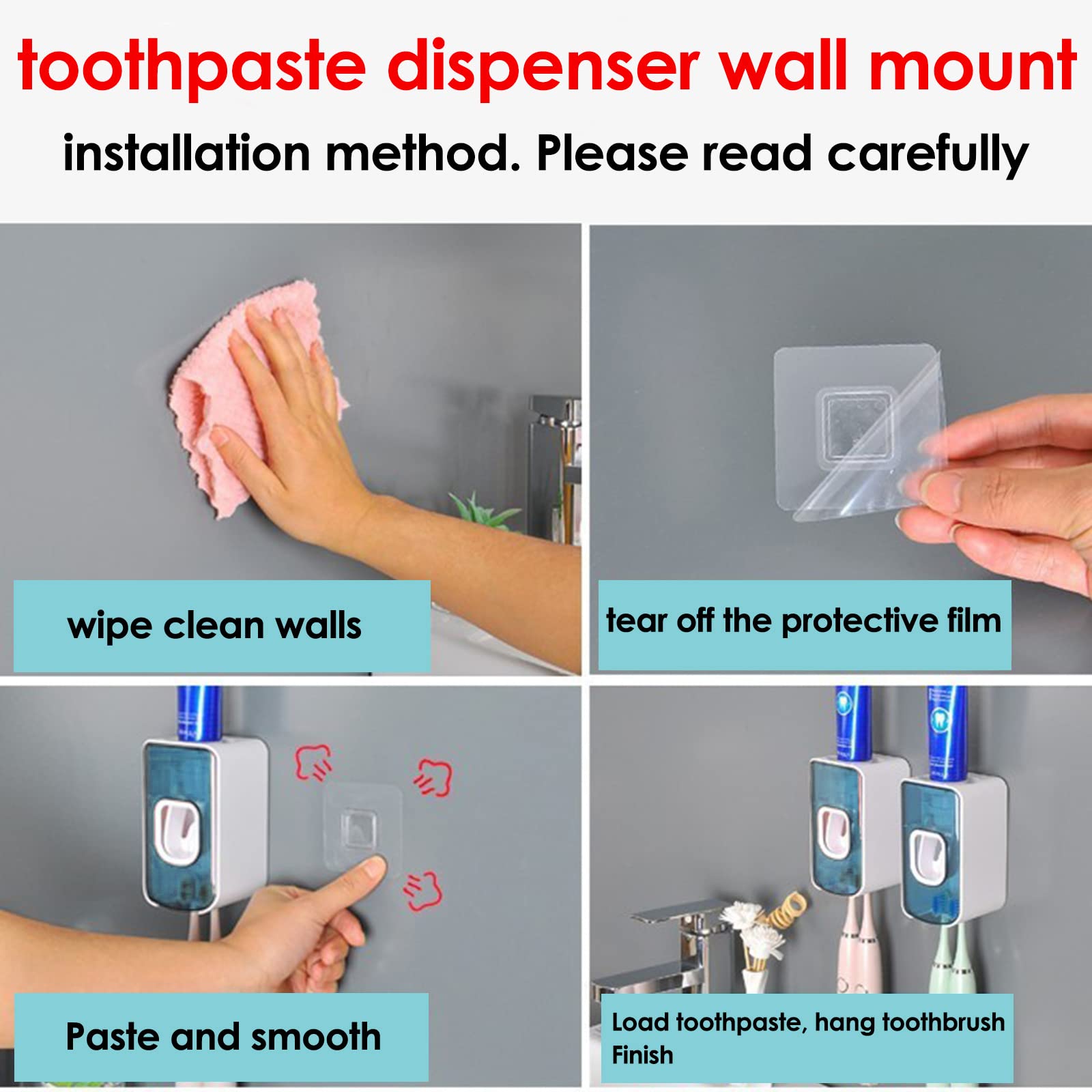 toothpaste dispenser wall mount

installation method. Please read carefully

wipe clean walls

tear off the protective film

Paste and smooth

Load toothpaste, hang toothbrush
Finish