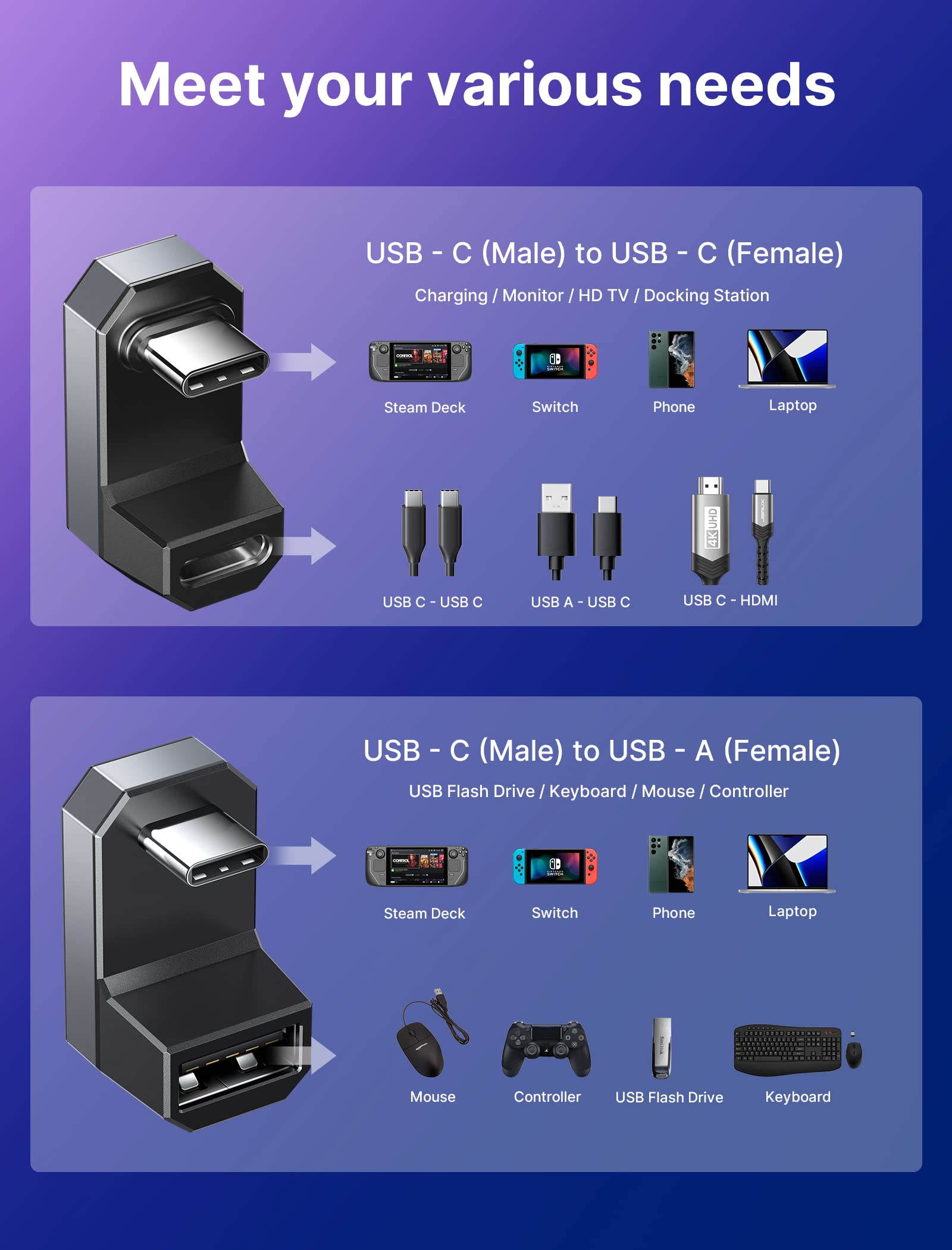 Meet your various needs

USB - C (Male) to USB - C (Female)

Charging / Monitor / HD TV / Docking Station

Steam Deck Switch Phone Laptop

4K UHD

USB C - USB C USB A - USB C USB C - HDMI

USB - C (Male) to USB - A (Female)

USB Flash Drive / Keyboard / Mouse / Controller

Steam Deck Switch Phone Laptop

Mouse Controller USB Flash Drive Keyboard