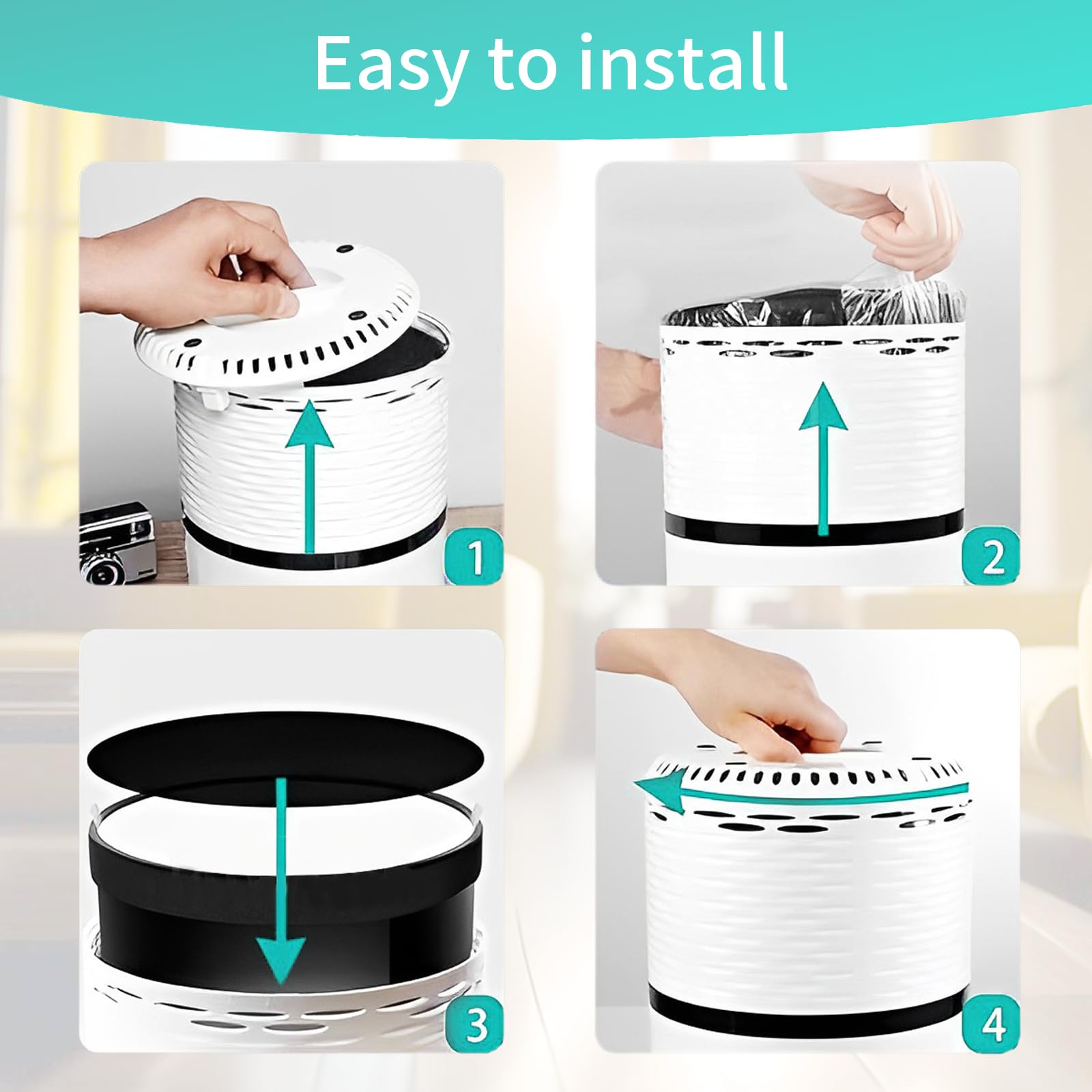 Easy to install

1

2

3

4