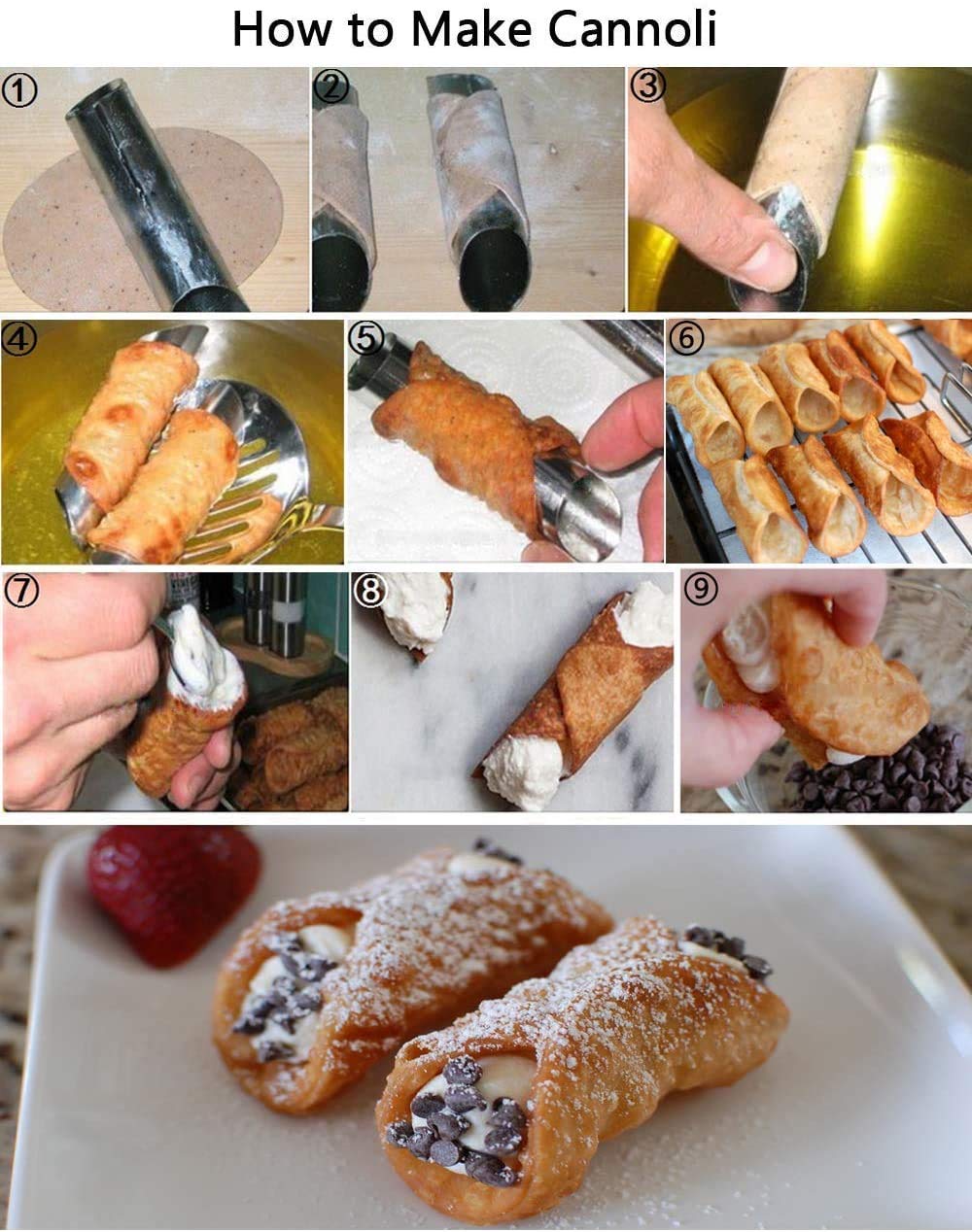 How to Make Cannoli

①

②

③

④

⑤

⑥

⑦

⑧

⑨