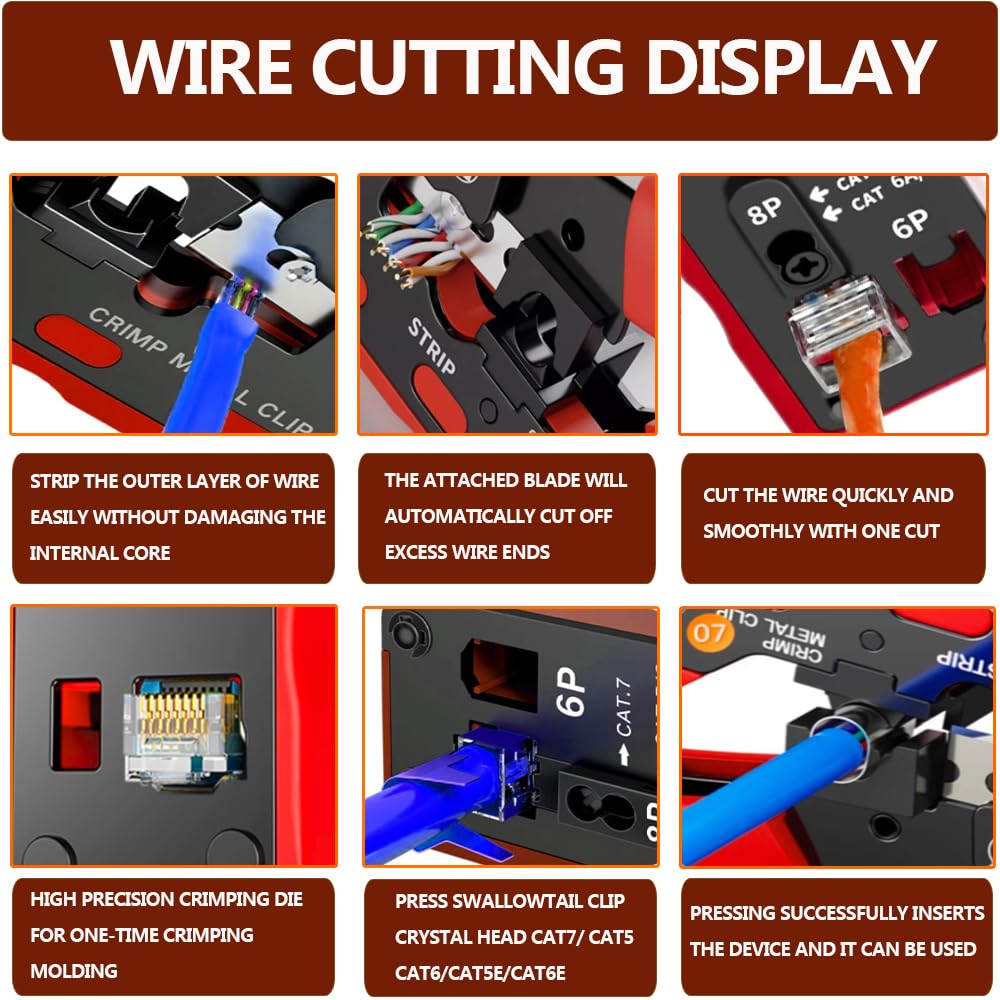 WIRE CUTTING DISPLAY

CRIMP METAL CLIP

STRIP

8P
CAT
CAT 6A
6P

STRIP THE OUTER LAYER OF WIRE EASILY WITHOUT DAMAGING THE INTERNAL CORE

THE ATTACHED BLADE WILL AUTOMATICALLY CUT OFF EXCESS WIRE ENDS

CUT THE WIRE QUICKLY AND SMOOTHLY WITH ONE CUT

6P
CAT.7
8P

07
CRIMP METAL CLIP
STRIP

HIGH PRECISION CRIMPING DIE FOR ONE-TIME CRIMPING MOLDING

PRESS SWALLOWTAIL CLIP CRYSTAL HEAD CAT7/ CAT5 CAT6/CAT5E/CAT6E

PRESSING SUCCESSFULLY INSERTS THE DEVICE AND IT CAN BE USED