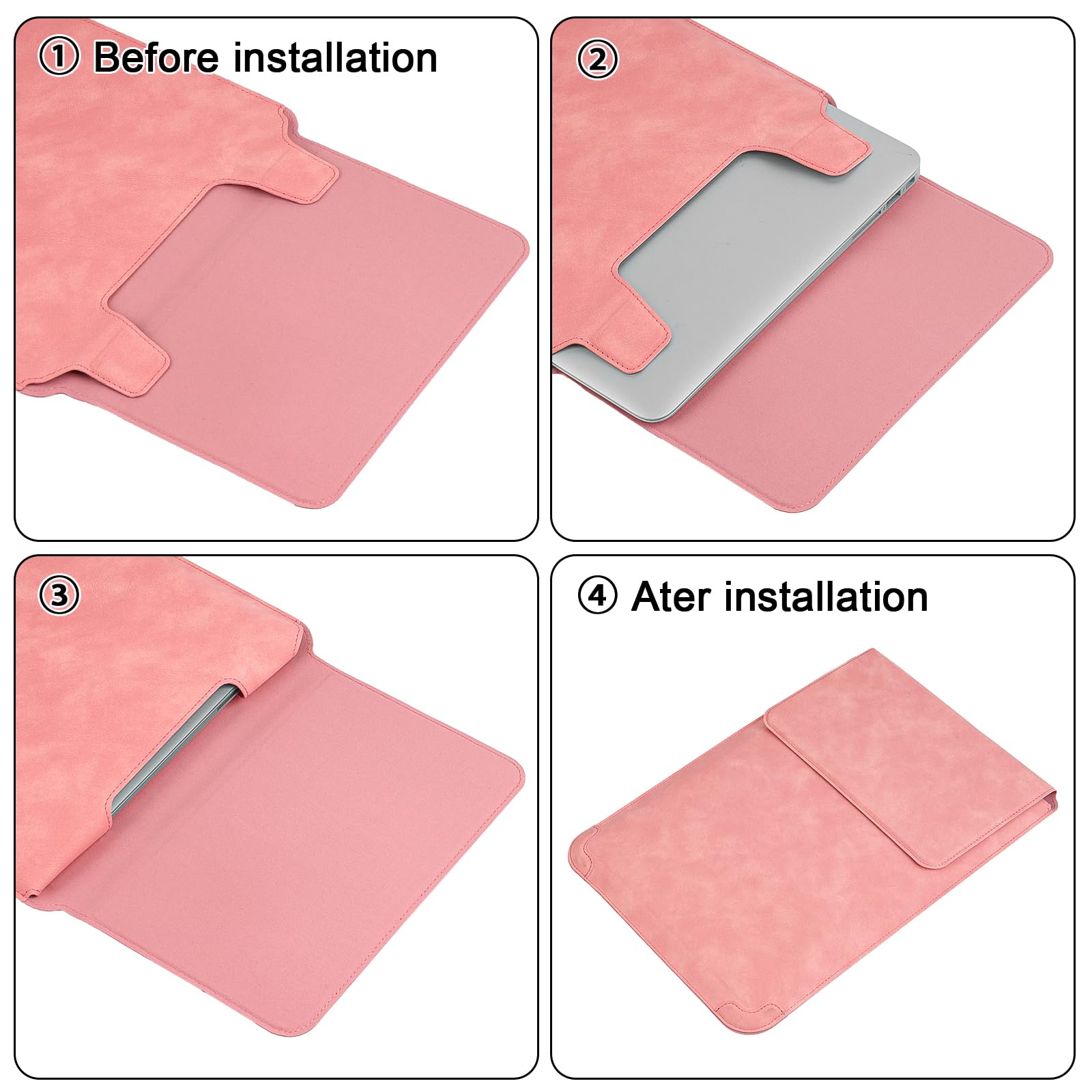 ① Before installation

②

③

④ Ater installation