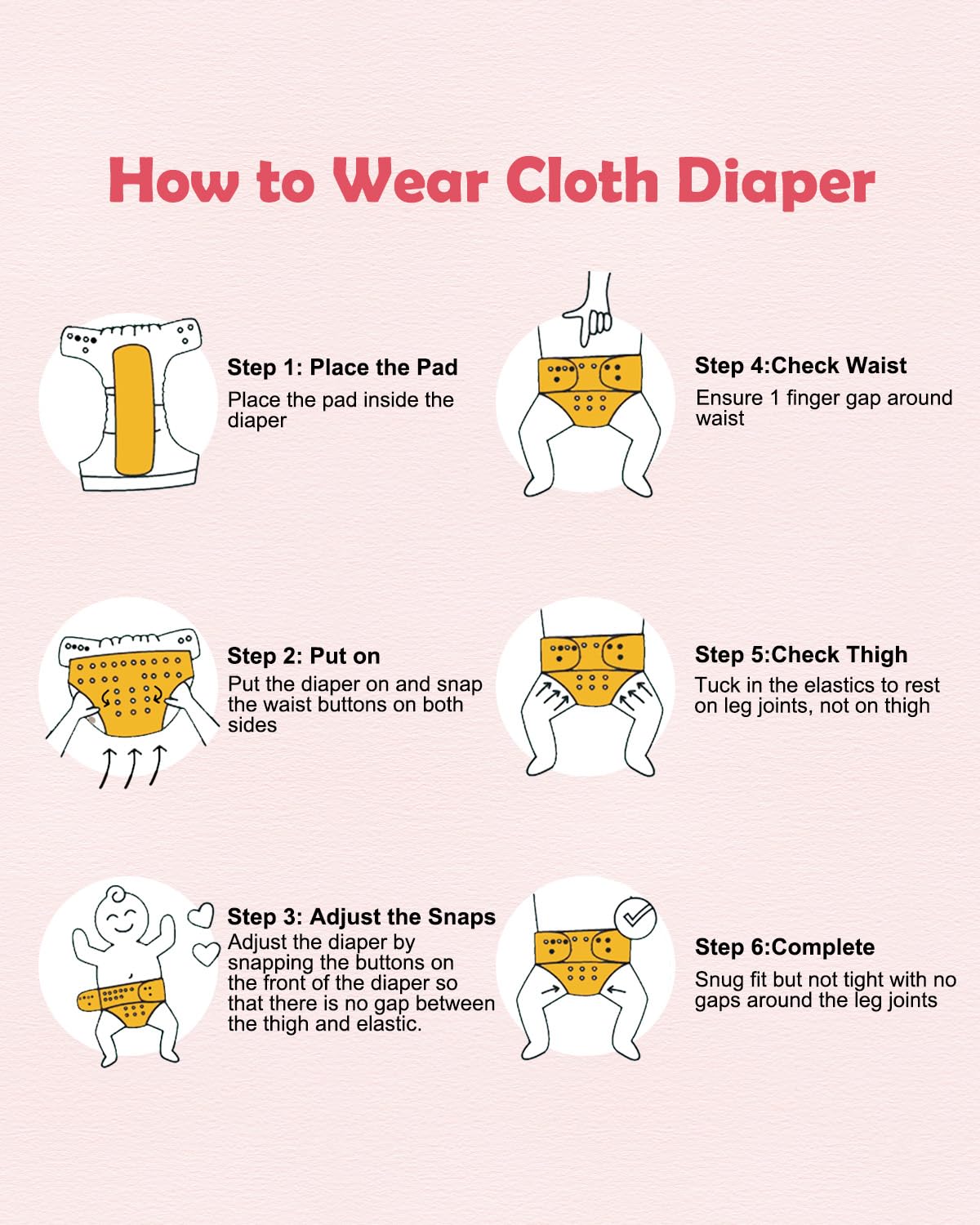 How to Wear Cloth Diaper

Step 1: Place the Pad
Place the pad inside the diaper

Step 2: Put on
Put the diaper on and snap the waist buttons on both sides

Step 3: Adjust the Snaps
Adjust the diaper by snapping the buttons on the front of the diaper so that there is no gap between the thigh and elastic.

Step 4:Check Waist
Ensure 1 finger gap around waist

Step 5:Check Thigh
Tuck in the elastics to rest on leg joints, not on thigh

Step 6:Complete
Snug fit but not tight with no gaps around the leg joints