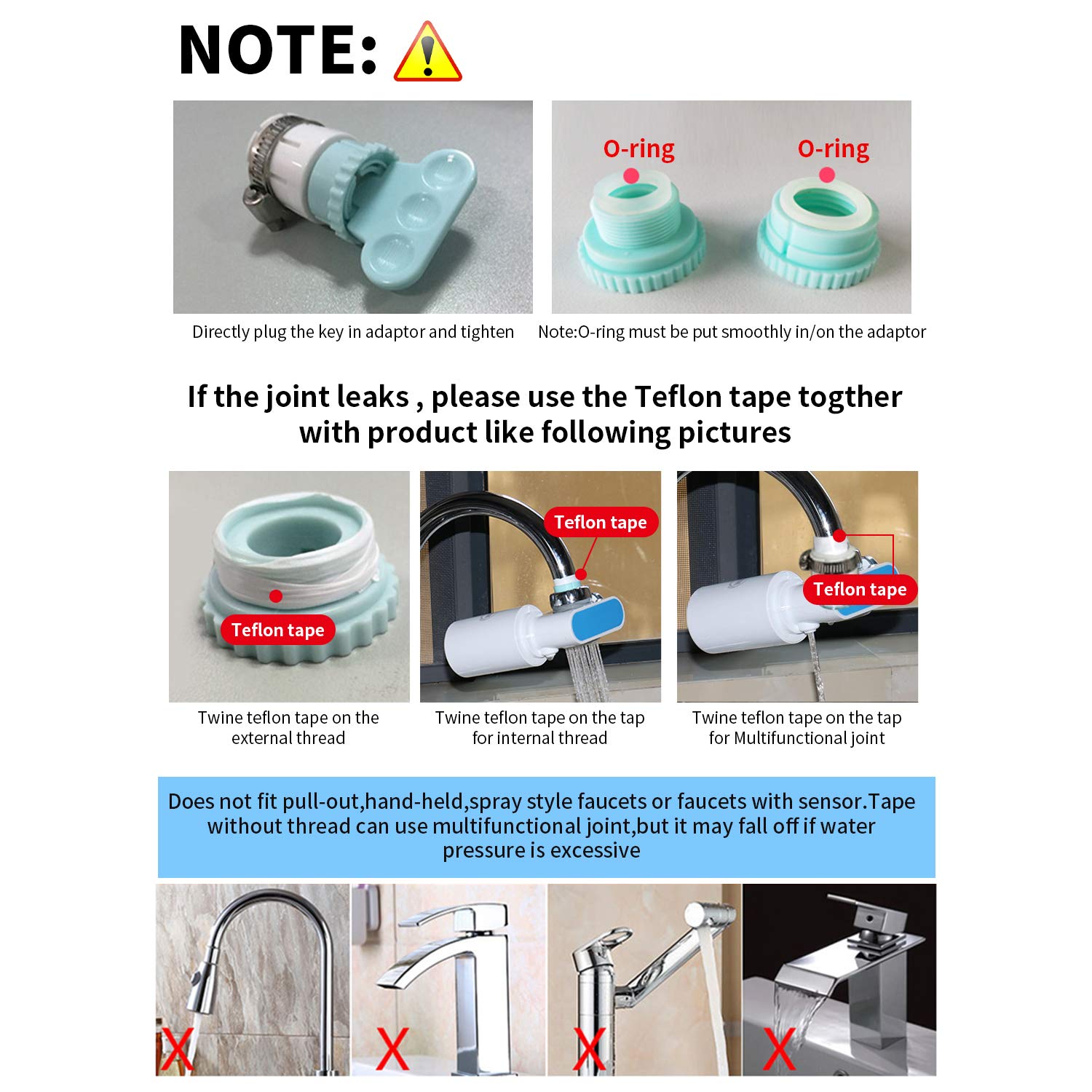 NOTE:

O-ring

O-ring

Directly plug the key in adaptor and tighten

Note:O-ring must be put smoothly in/on the adaptor

If the joint leaks , please use the Teflon tape togther with product like following pictures

Teflon tape

Teflon tape

Teflon tape

Twine teflon tape on the external thread

Twine teflon tape on the tap for internal thread

Twine teflon tape on the tap for Multifunctional joint

Does not fit pull-out,hand-held,spray style faucets or faucets with sensor.Tape without thread can use multifunctional joint,but it may fall off if water pressure is excessive

X

X

X

X