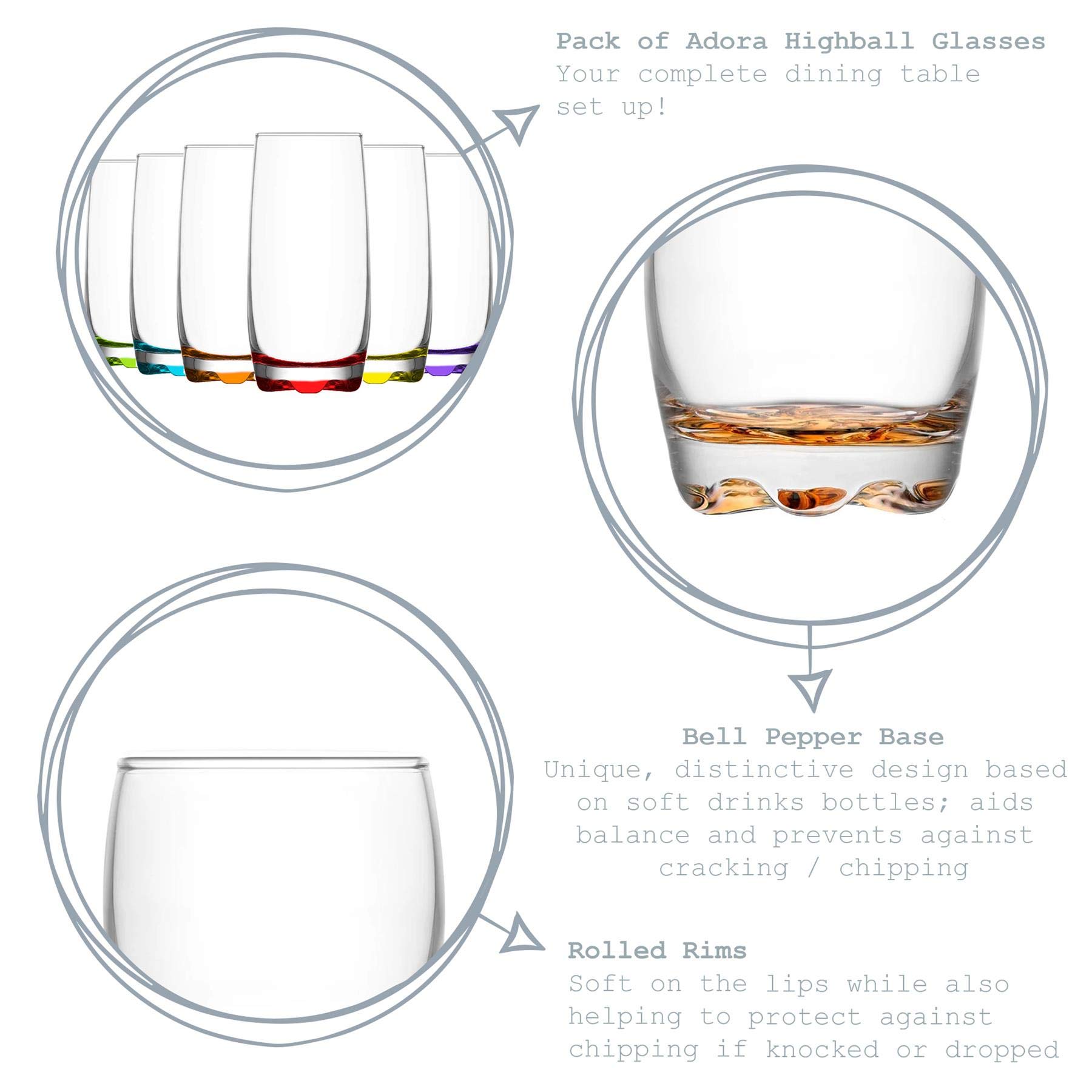 Pack of Adora Highball Glasses
Your complete dining table set up!

Bell Pepper Base
Unique, distinctive design based on soft drinks bottles; aids balance and prevents against cracking / chipping

Rolled Rims
Soft on the lips while also helping to protect against chipping if knocked or dropped