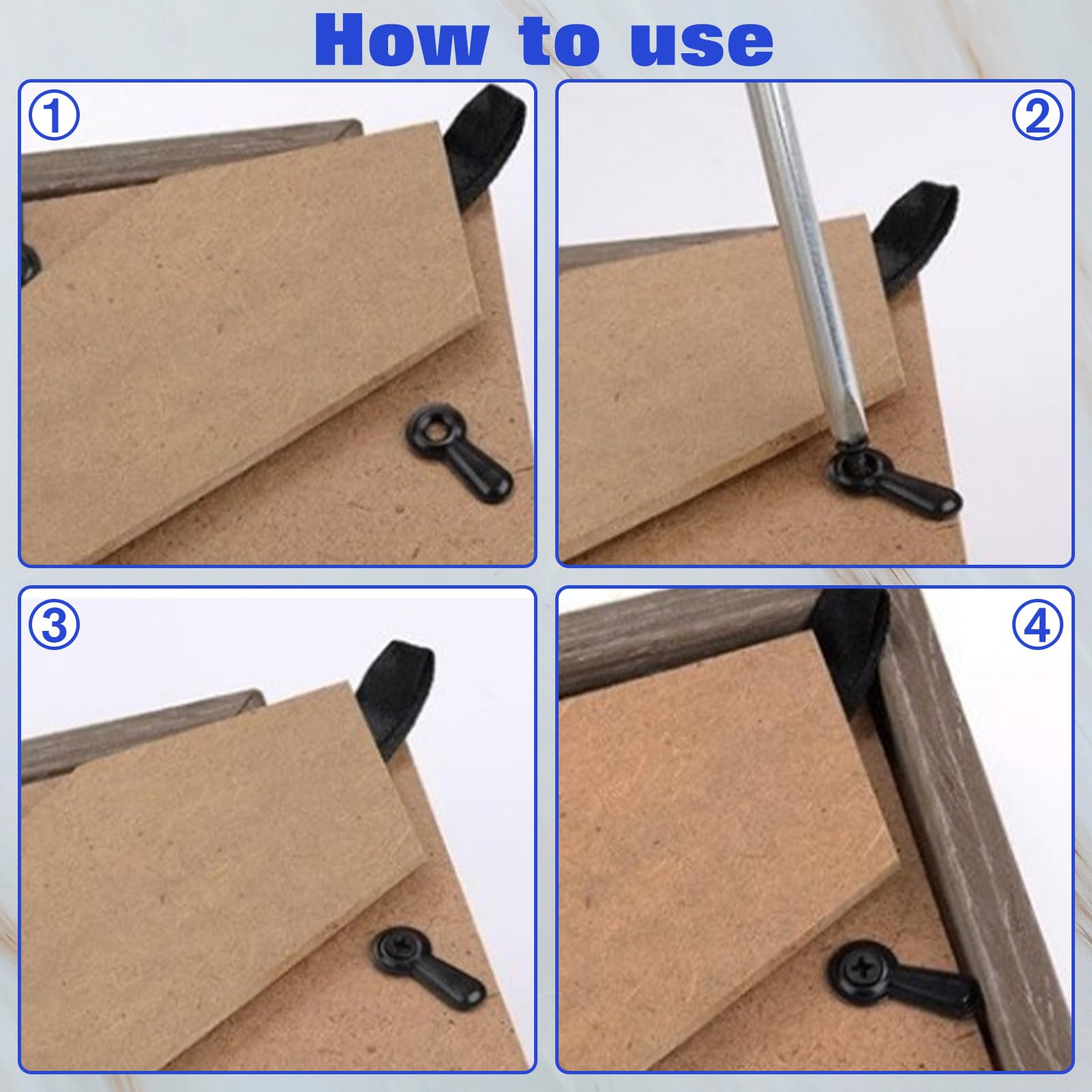 How to use

①

②

③

④