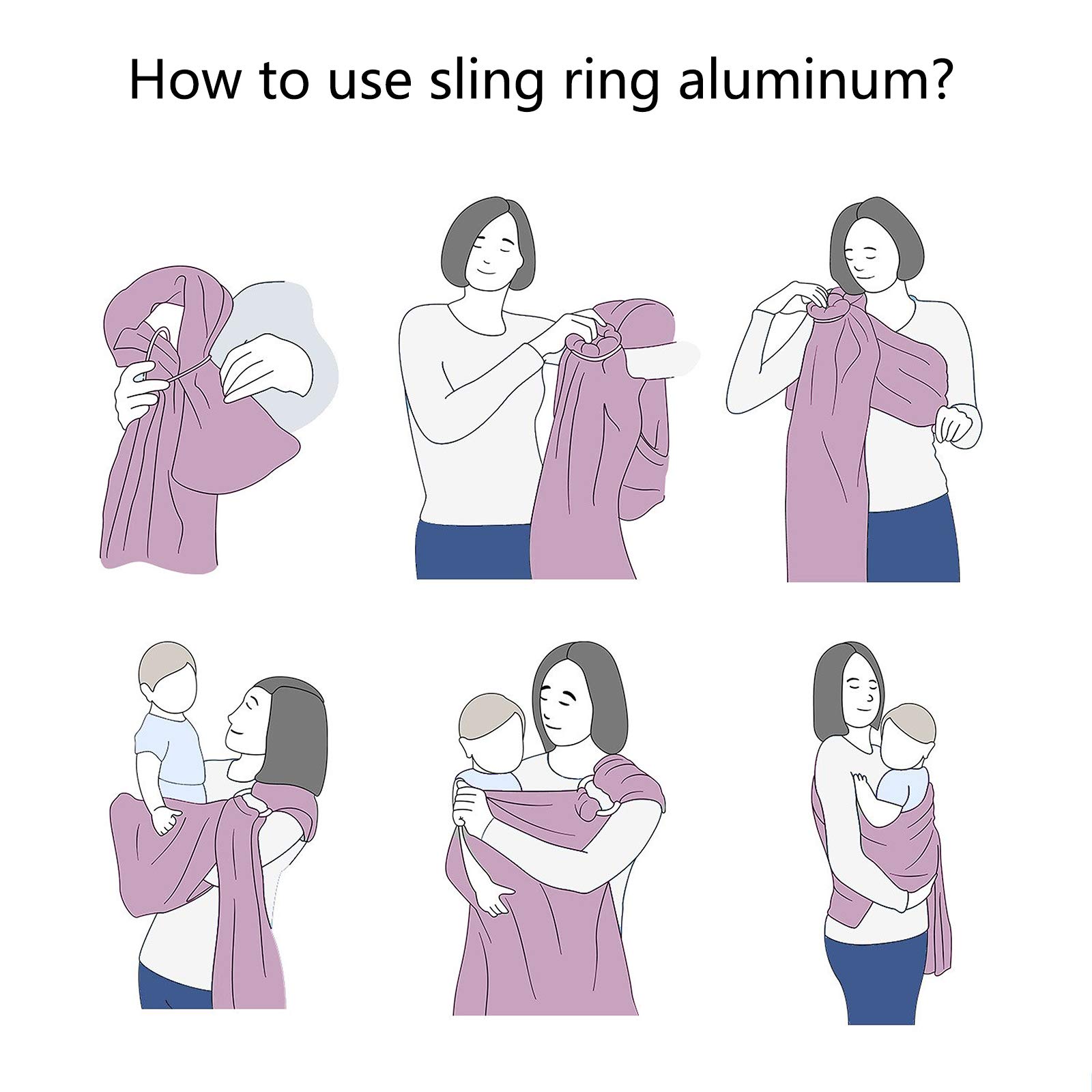 How to use sling ring aluminum?