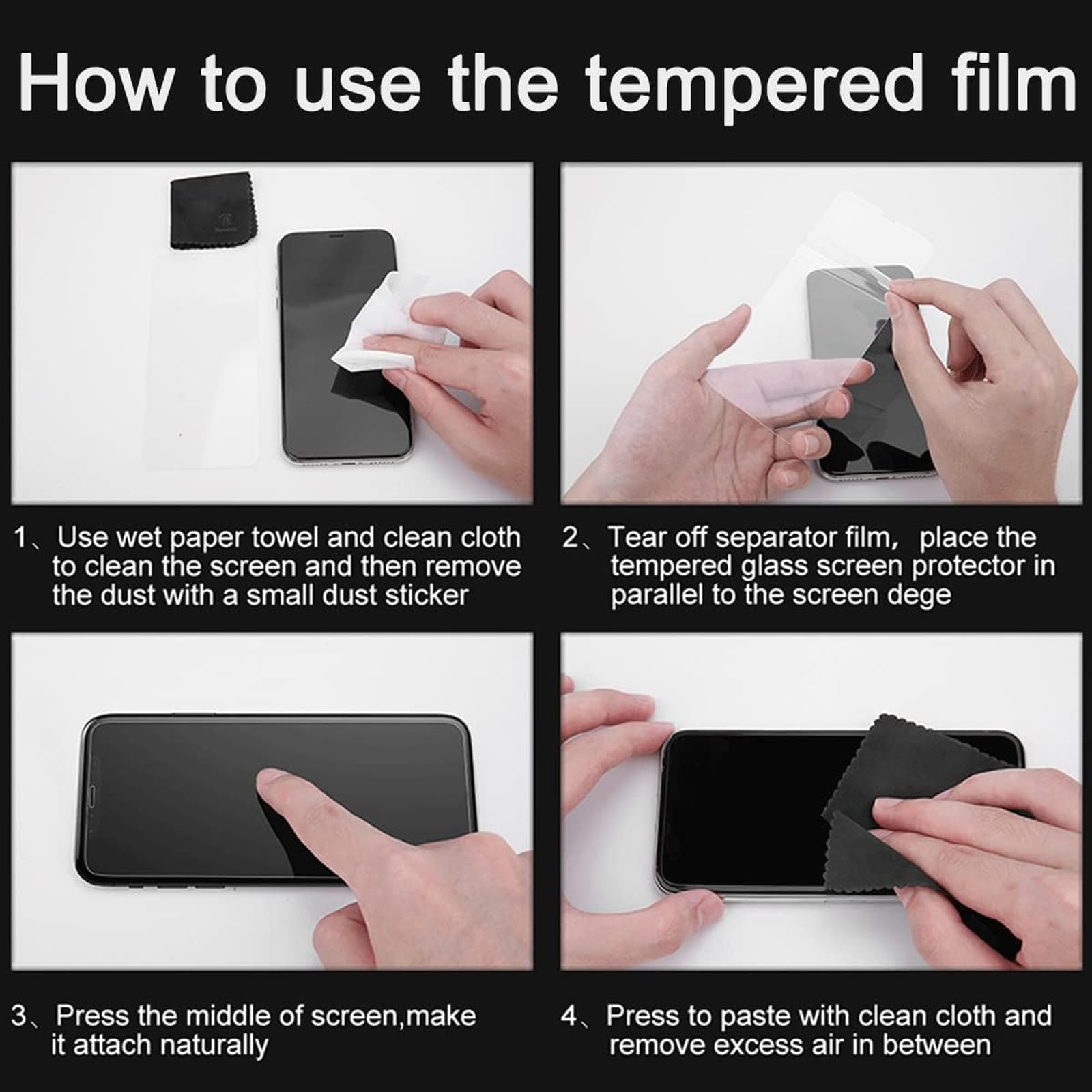 How to use the tempered film

1、Use wet paper towel and clean cloth to clean the screen and then remove the dust with a small dust sticker

2、Tear off separator film， place the tempered glass screen protector in parallel to the screen dege

3、Press the middle of screen,make it attach naturally

4、Press to paste with clean cloth and remove excess air in between