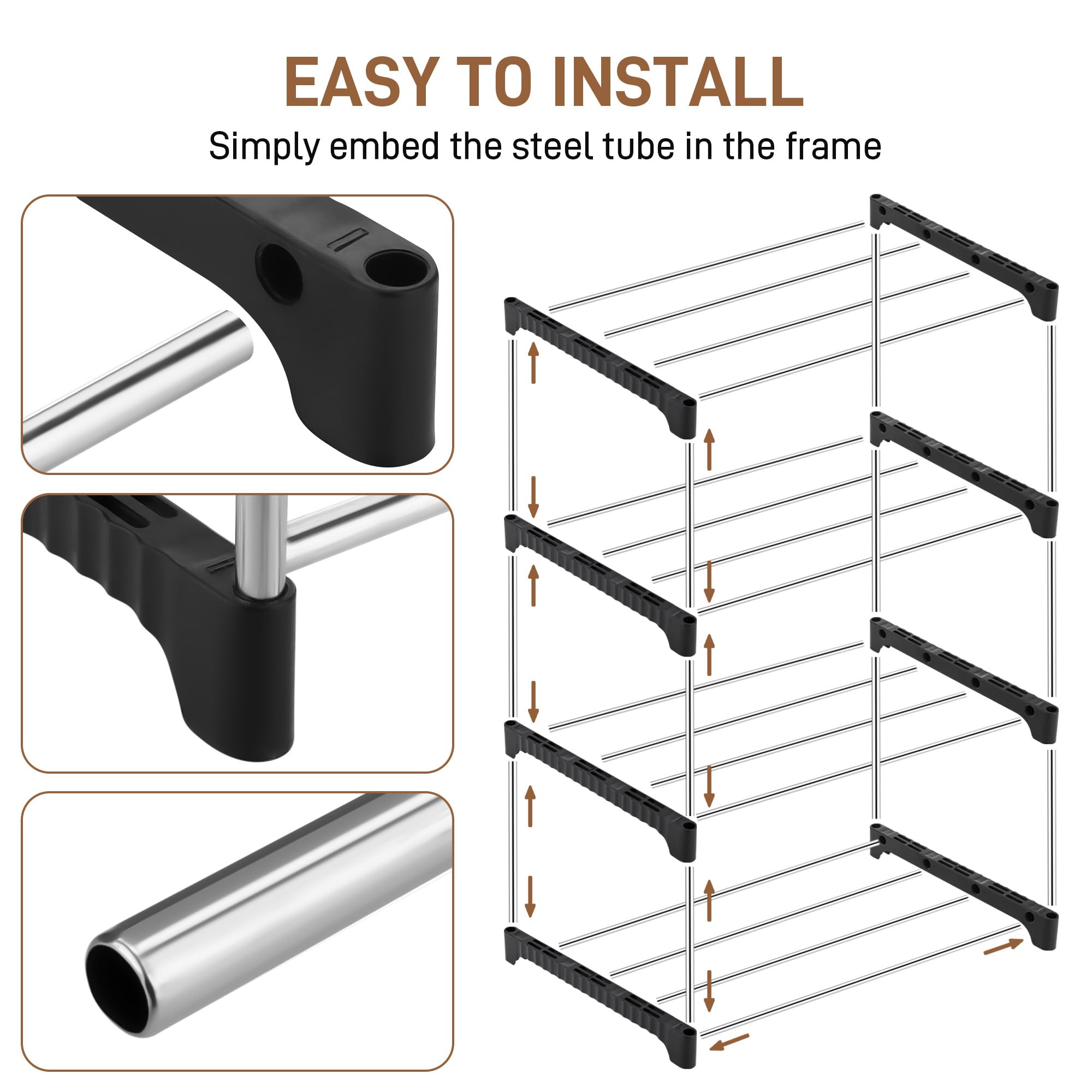 EASY TO INSTALL

Simply embed the steel tube in the frame