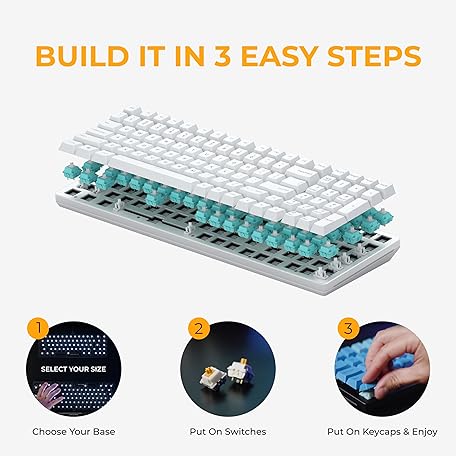 BUILD IT IN 3 EASY STEPS

1

SELECT YOUR SIZE

Choose Your Base

2

Put On Switches

3

Put On Keycaps & Enjoy