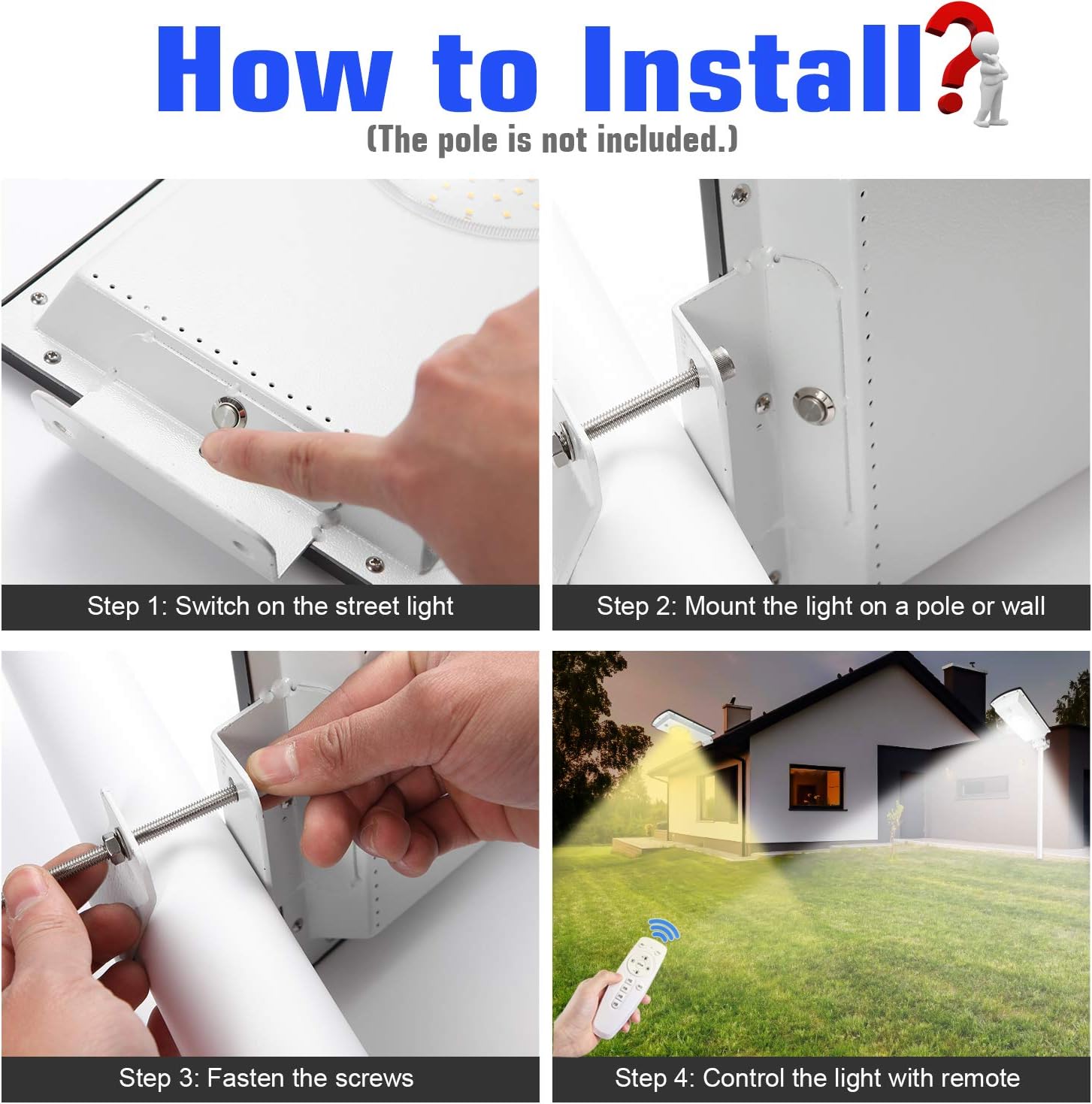 How to Install?

(The pole is not included.)

Step 1: Switch on the street light

Step 2: Mount the light on a pole or wall

Step 3: Fasten the screws

Step 4: Control the light with remote