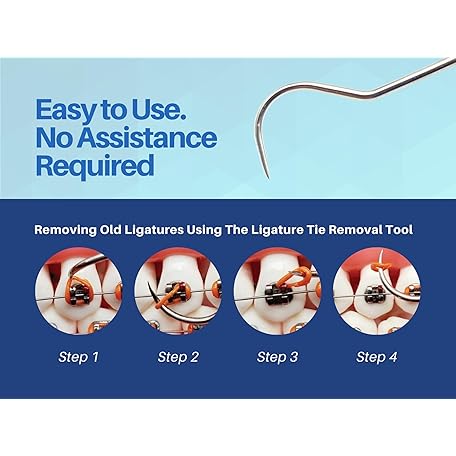 Easy to Use.
No Assistance Required

Removing Old Ligatures Using The Ligature Tie Removal Tool

Step 1

Step 2

Step 3

Step 4