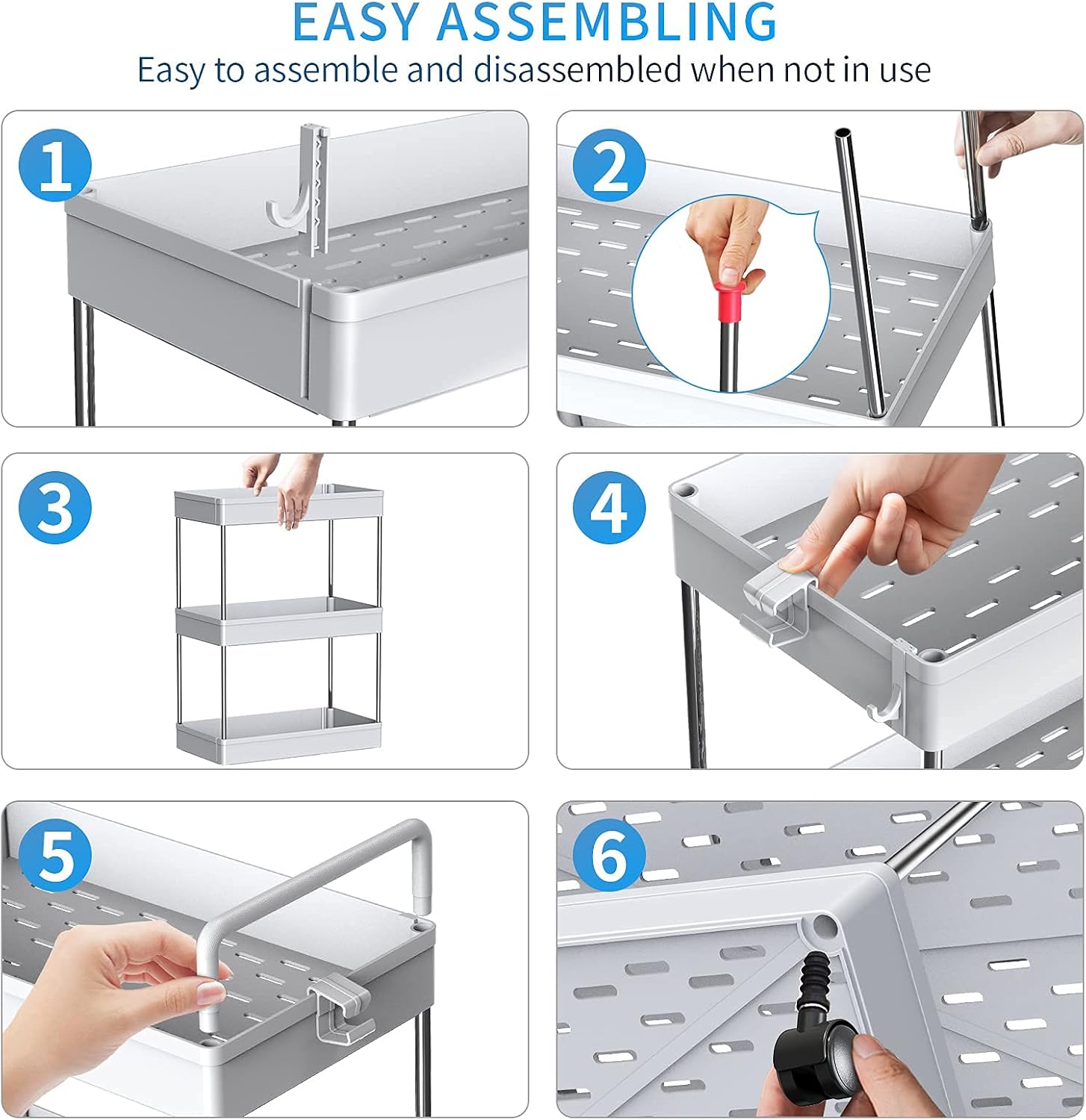 EASY ASSEMBLING
Easy to assemble and disassembled when not in use

1

2

3

4

5

6