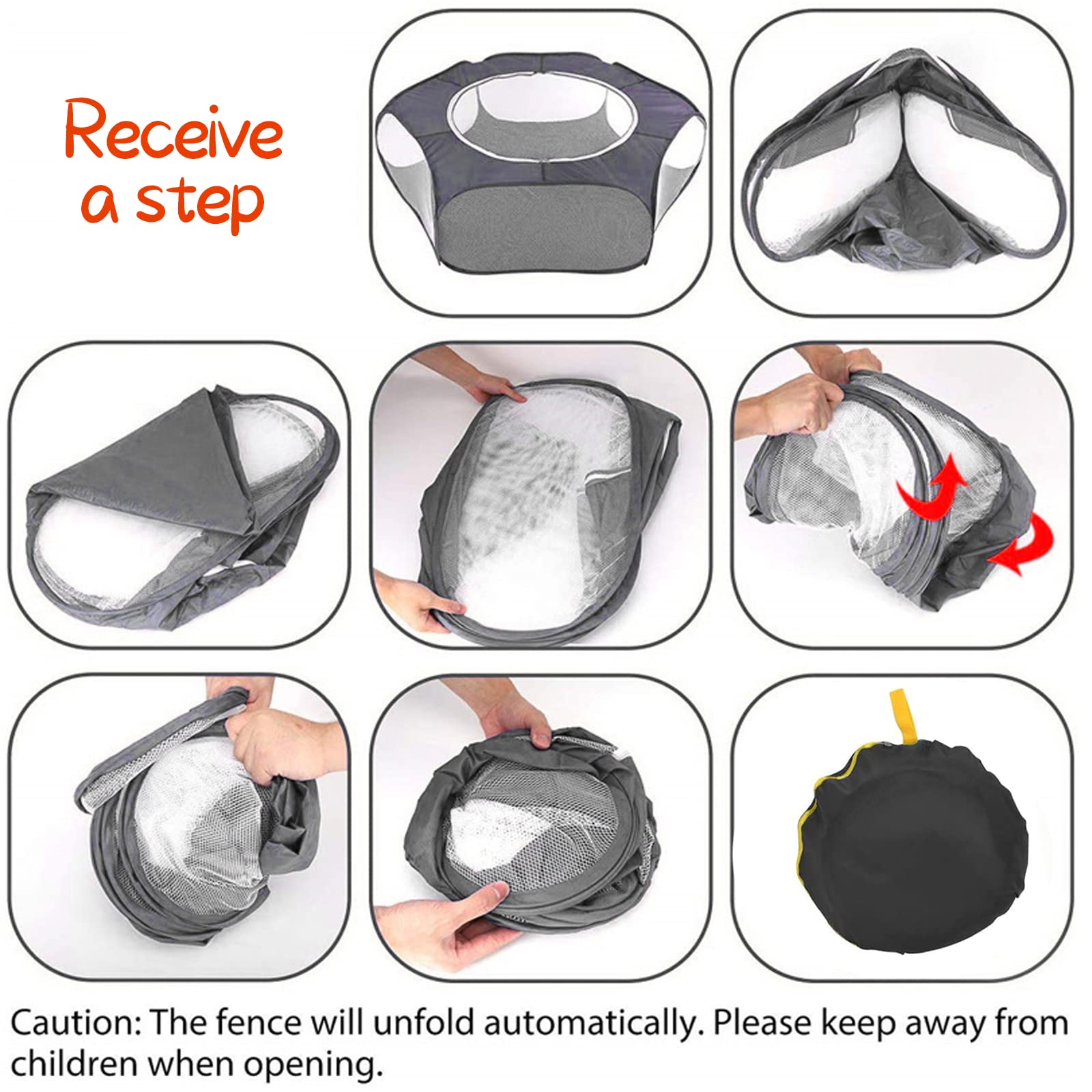 Receive a step

Caution: The fence will unfold automatically. Please keep away from children when opening.