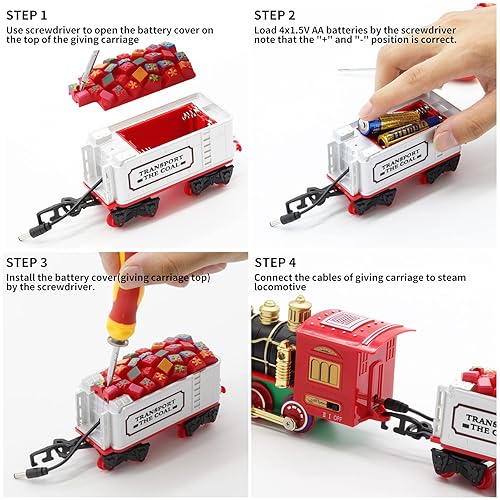 STEP 1
Use screwdriver to open the battery cover on the top of the giving carriage

TRANSPORT THE COAL

STEP 2
Load 4x1.5V AA batteries by the screwdriver note that the "+" and "-" position is correct.

TRANSPORT THE COAL

STEP 3
Install the battery cover(giving carriage top) by the screwdriver.

TRANSPORT THE COAL

STEP 4
Connect the cables of giving carriage to steam locomotive

II I OFF

TRANS THE C