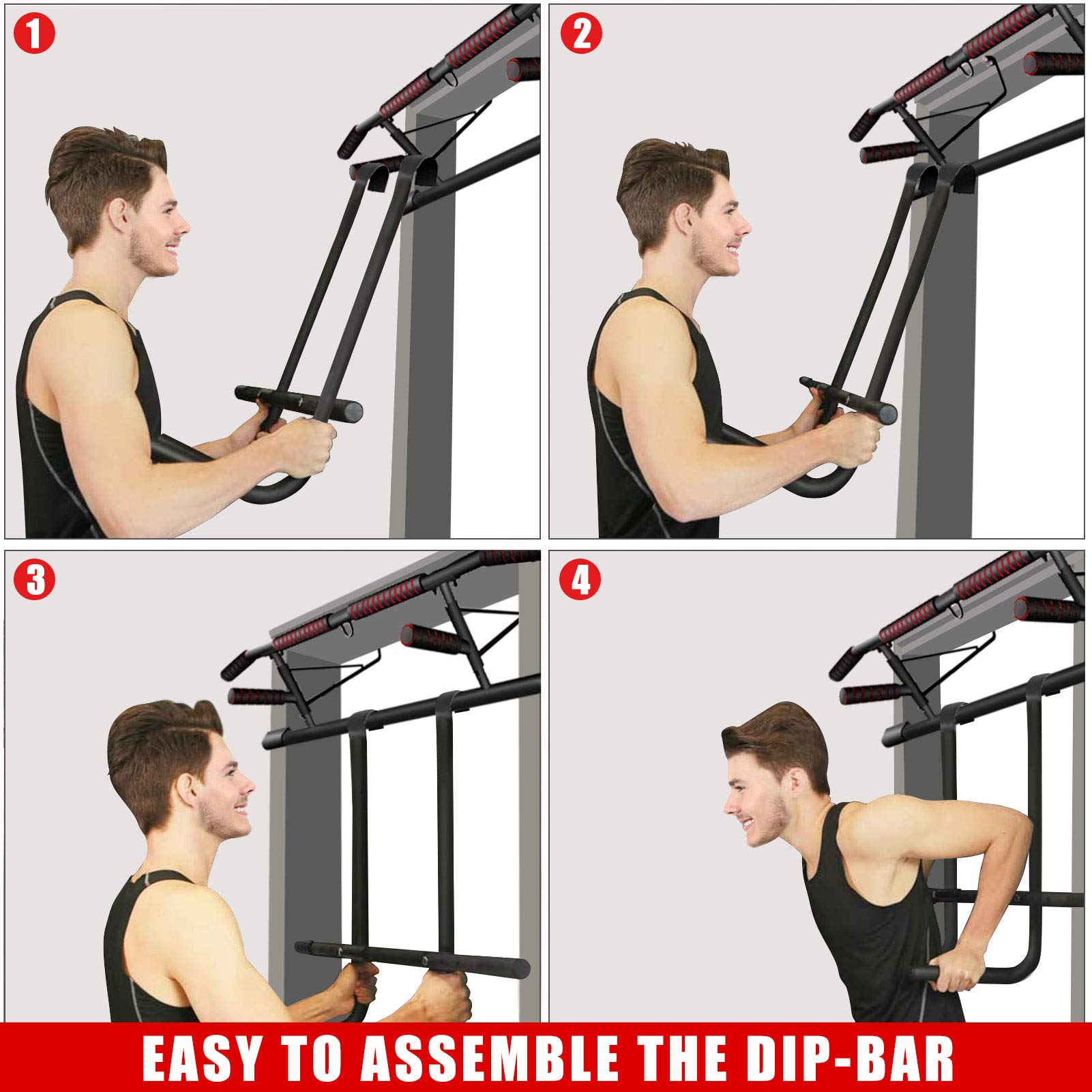 1

2

3

4

EASY TO ASSEMBLE THE DIP-BAR