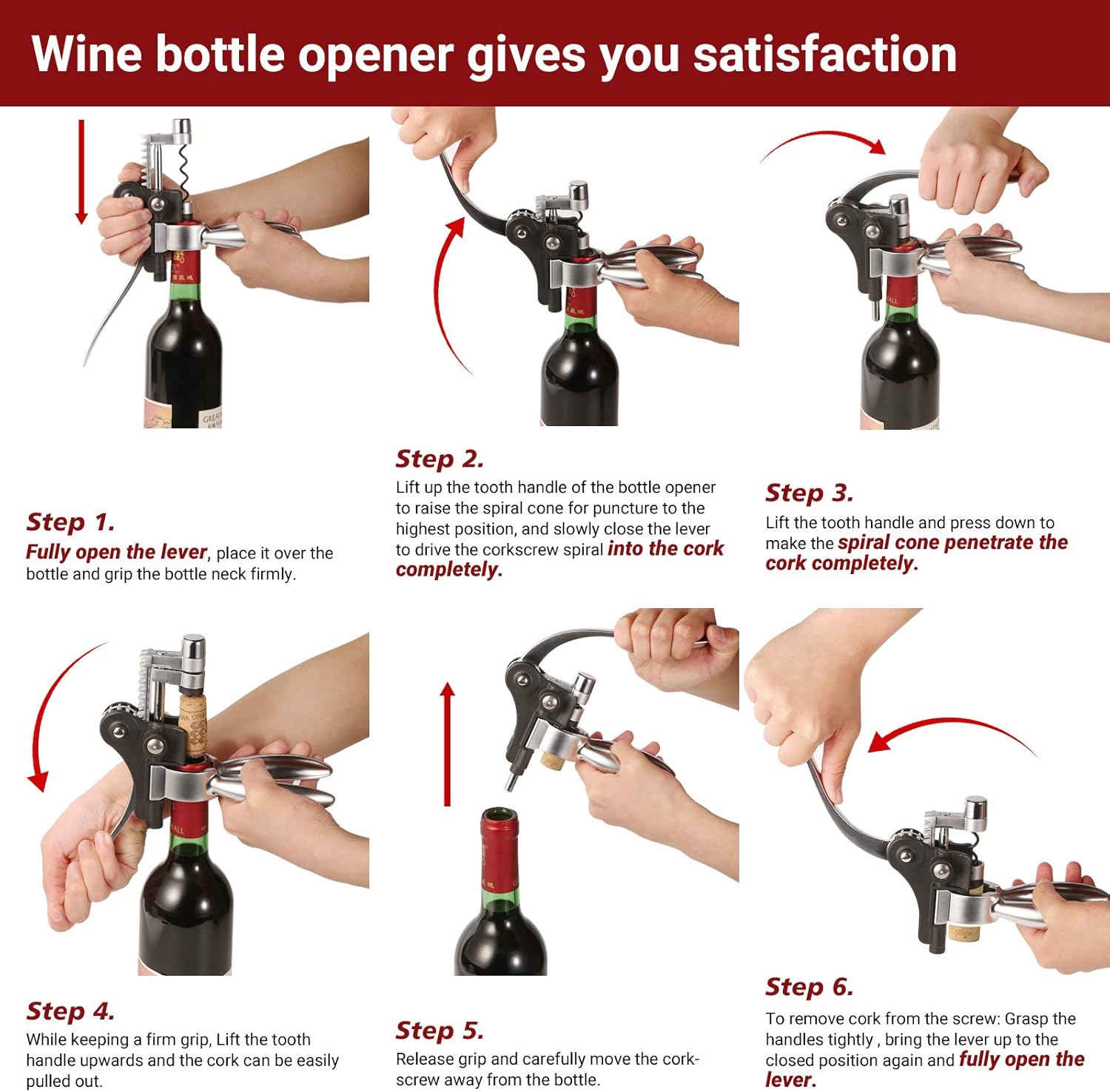 Wine bottle opener gives you satisfaction

Step 1.
Fully open the lever, place it over the bottle and grip the bottle neck firmly.

Step 2.
Lift up the tooth handle of the bottle opener to raise the spiral cone for puncture to the highest position, and slowly close the lever to drive the corkscrew spiral into the cork completely.

Step 3.
Lift the tooth handle and press down to make the spiral cone penetrate the cork completely.

Step 4.
While keeping a firm grip, Lift the tooth handle upwards and the cork can be easily pulled out.

Step 5.
Release grip and carefully move the corkscrew away from the bottle.

Step 6.
To remove cork from the screw: Grasp the handles tightly , bring the lever up to the closed position again and fully open the lever.