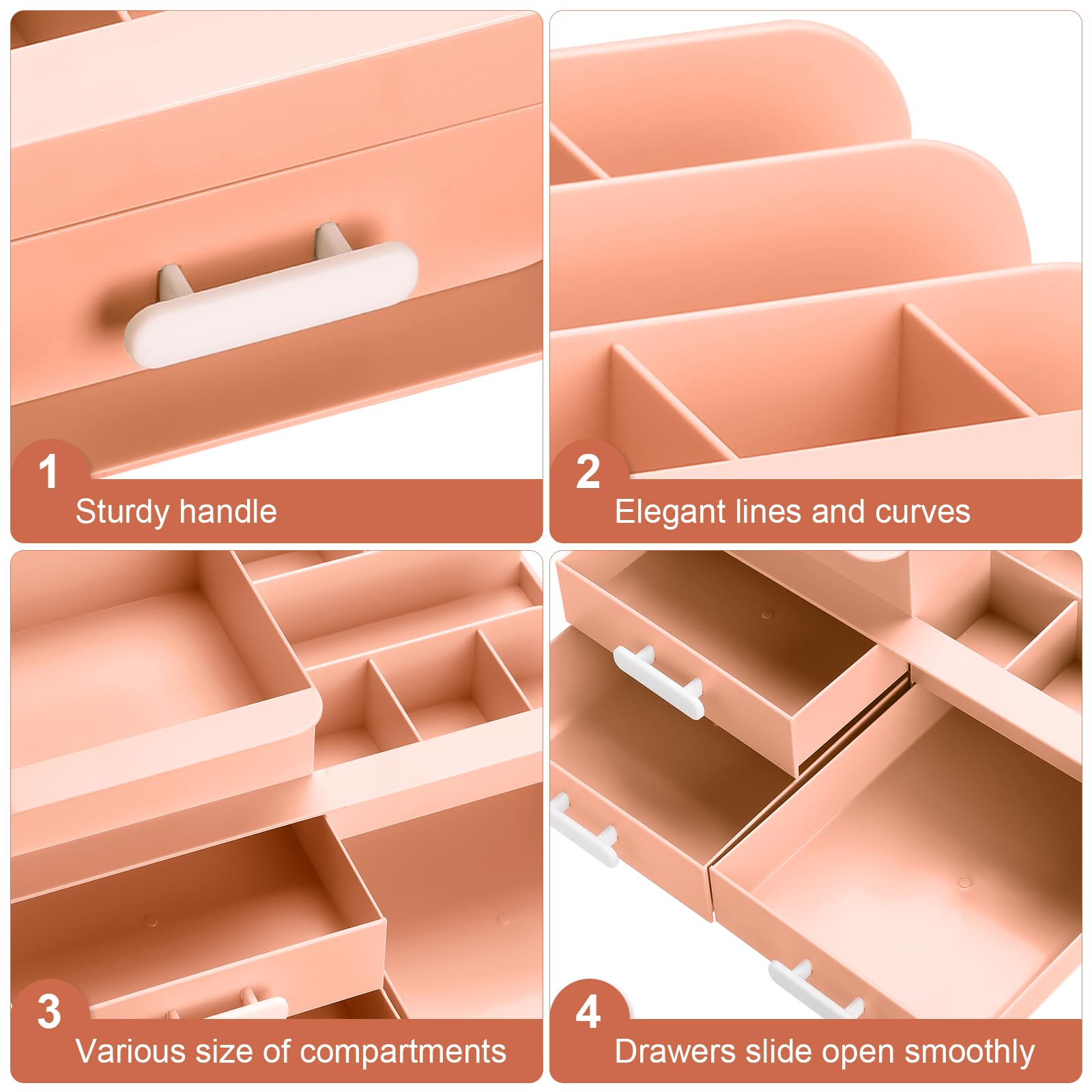 1
Sturdy handle

2
Elegant lines and curves

3
Various size of compartments

4
Drawers slide open smoothly