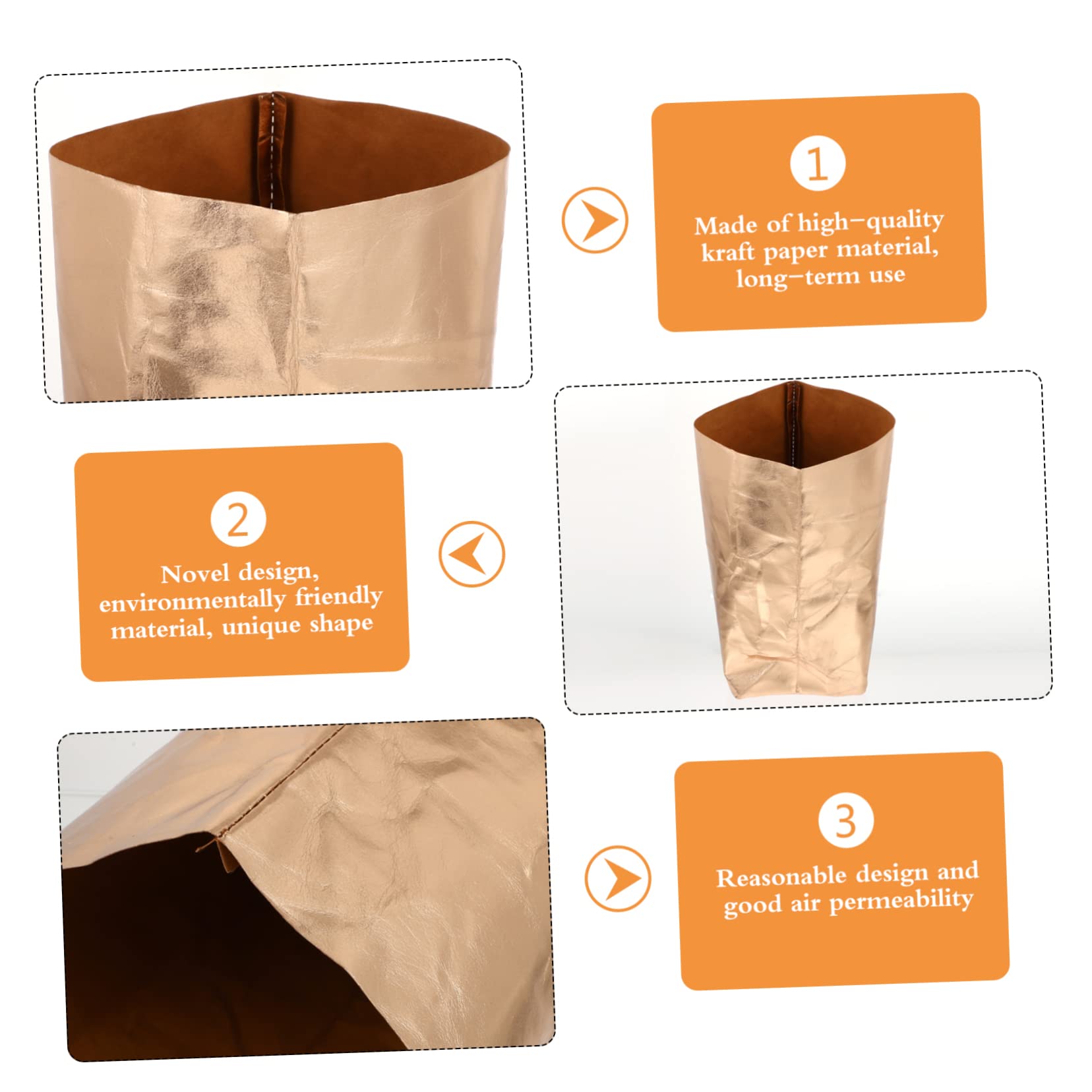 1

Made of high-quality kraft paper material, long-term use

2

Novel design, environmentally friendly material, unique shape

3

Reasonable design and good air permeability