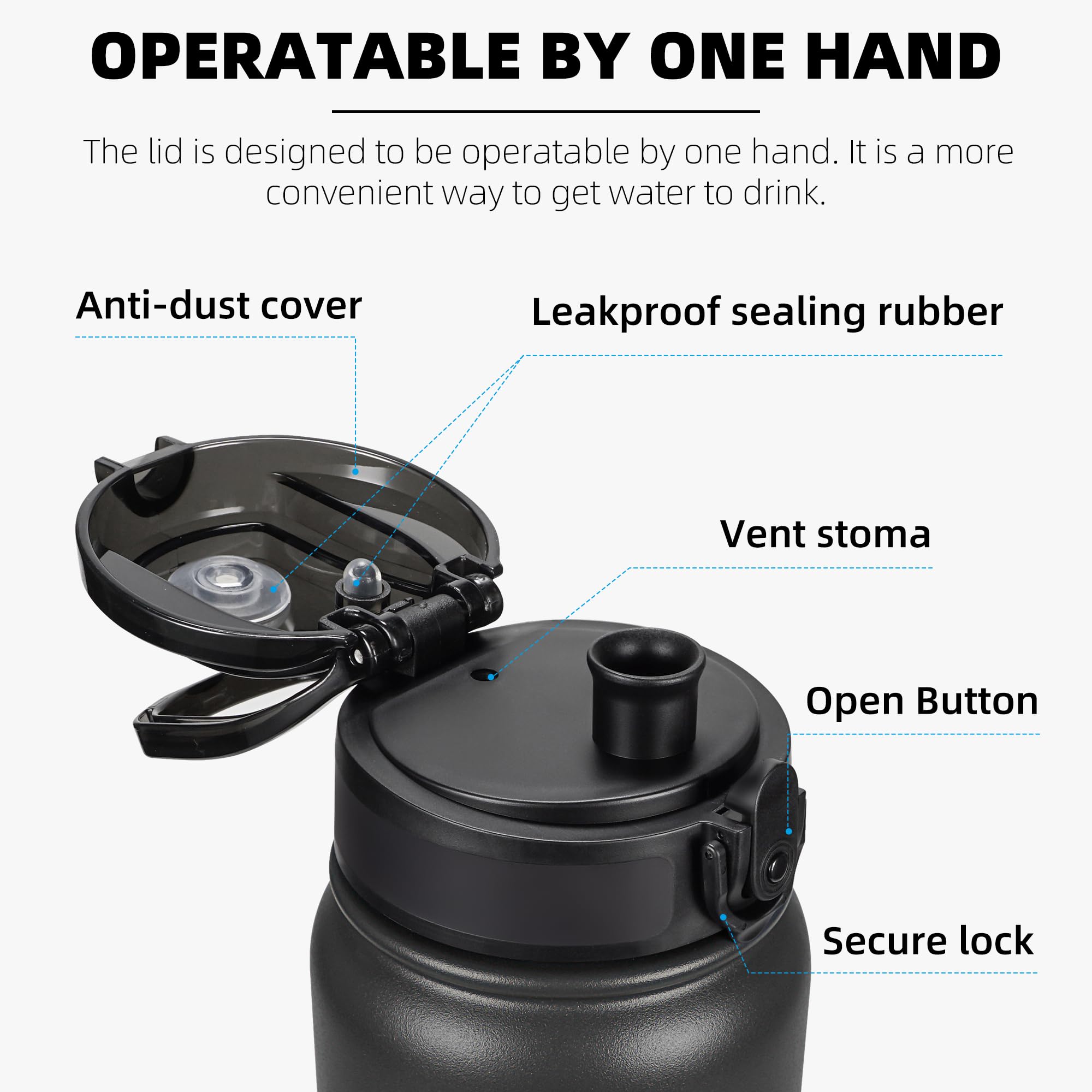 OPERATABLE BY ONE HAND

The lid is designed to be operatable by one hand. It is a more convenient way to get water to drink.

Anti-dust cover

Leakproof sealing rubber

Vent stoma

Open Button

Secure lock