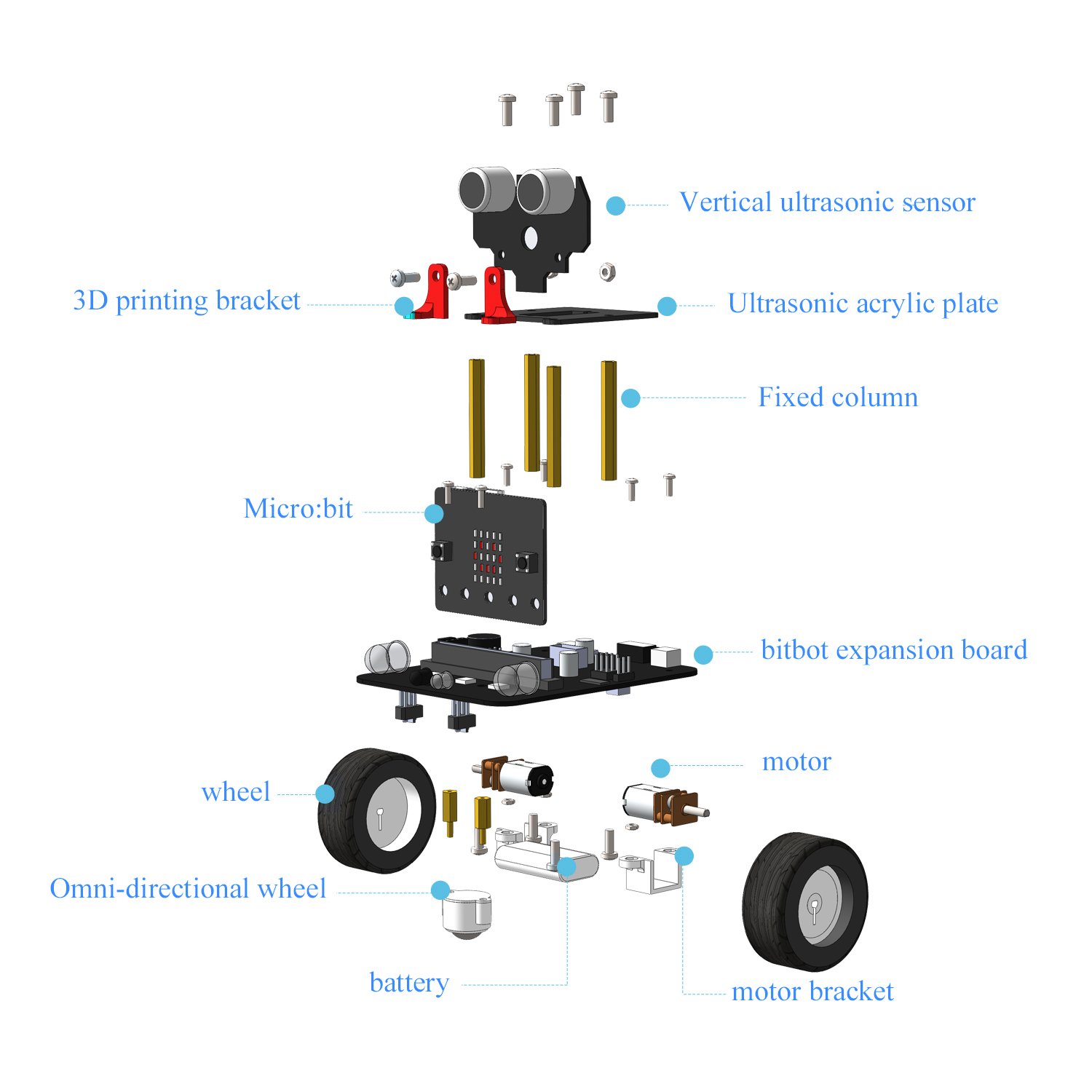 Vertical ultrasonic sensor

3D printing bracket

Ultrasonic acrylic plate

Fixed column

Micro:bit

bitbot expansion board

motor

wheel

Omni-directional wheel

battery

motor bracket