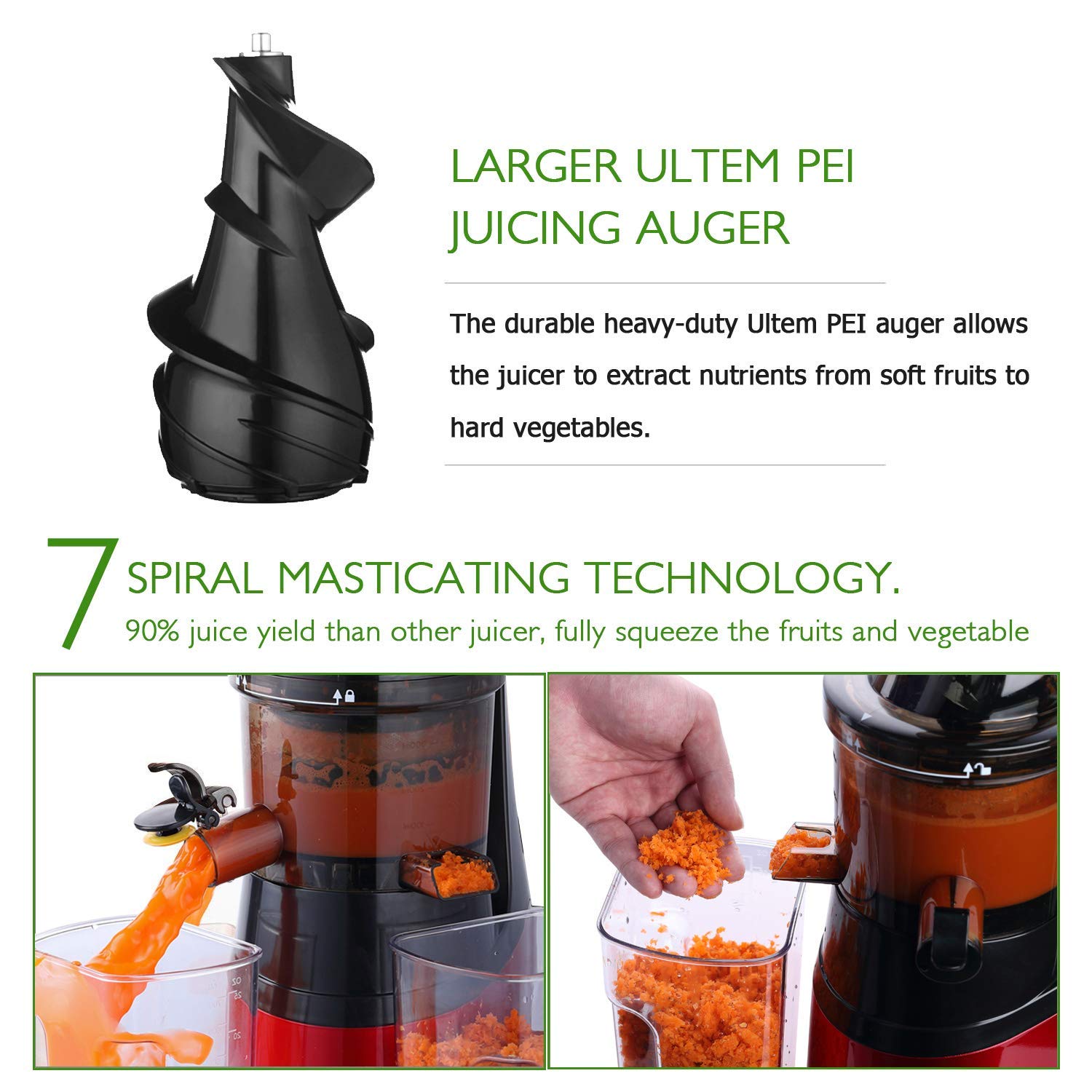 LARGER ULTEM PEI JUICING AUGER

The durable heavy-duty Ultem PEI auger allows the juicer to extract nutrients from soft fruits to hard vegetables.

7 SPIRAL MASTICATING TECHNOLOGY.

90% juice yield than other juicer, fully squeeze the fruits and vegetable