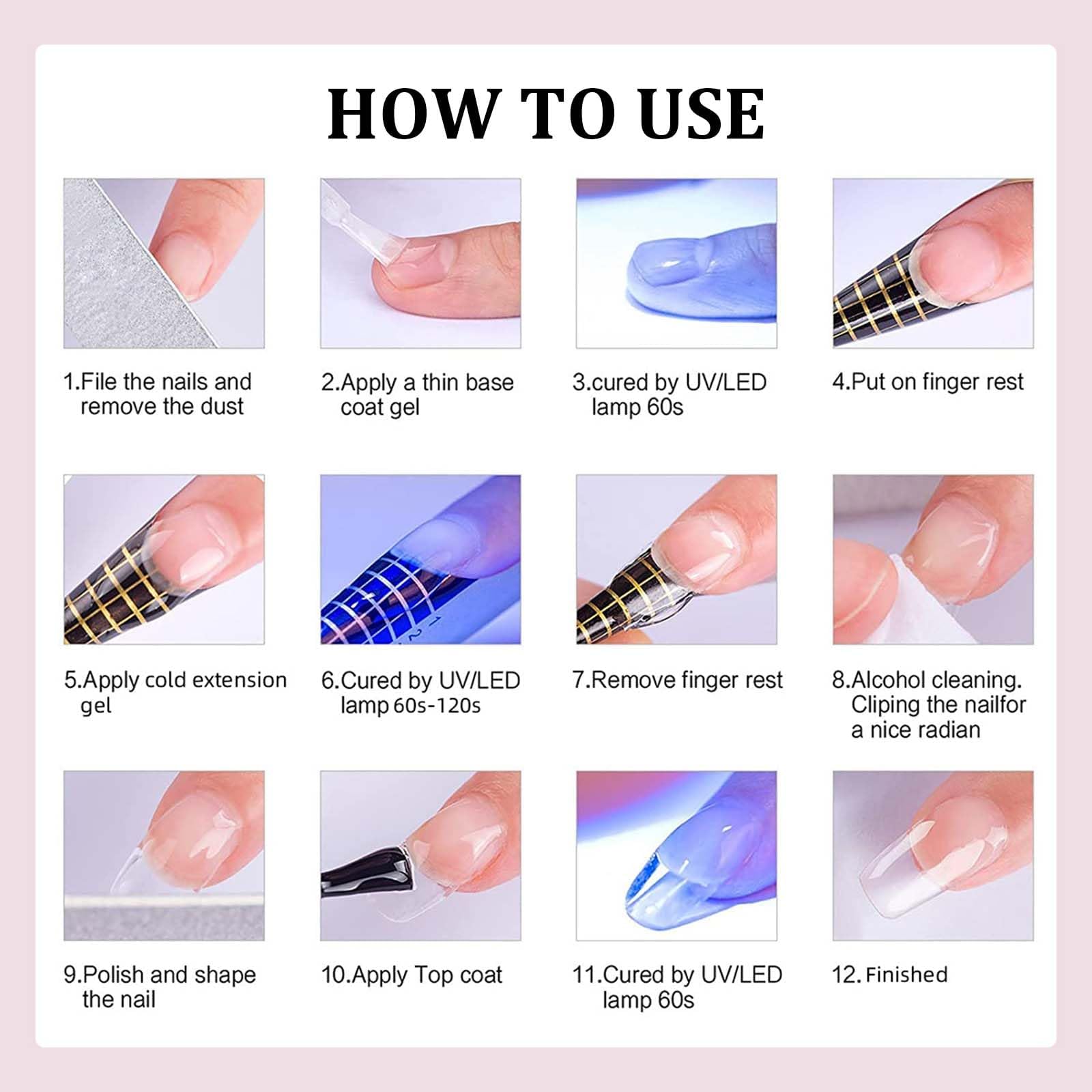 HOW TO USE

1.File the nails and remove the dust

2.Apply a thin base coat gel

3.cured by UV/LED lamp 60s

4.Put on finger rest

5.Apply cold extension gel

6.Cured by UV/LED lamp 60s-120s

7.Remove finger rest

8.Alcohol cleaning. Cliping the nailfor a nice radian

9.Polish and shape the nail

10.Apply Top coat

11.Cured by UV/LED lamp 60s

12.Finished