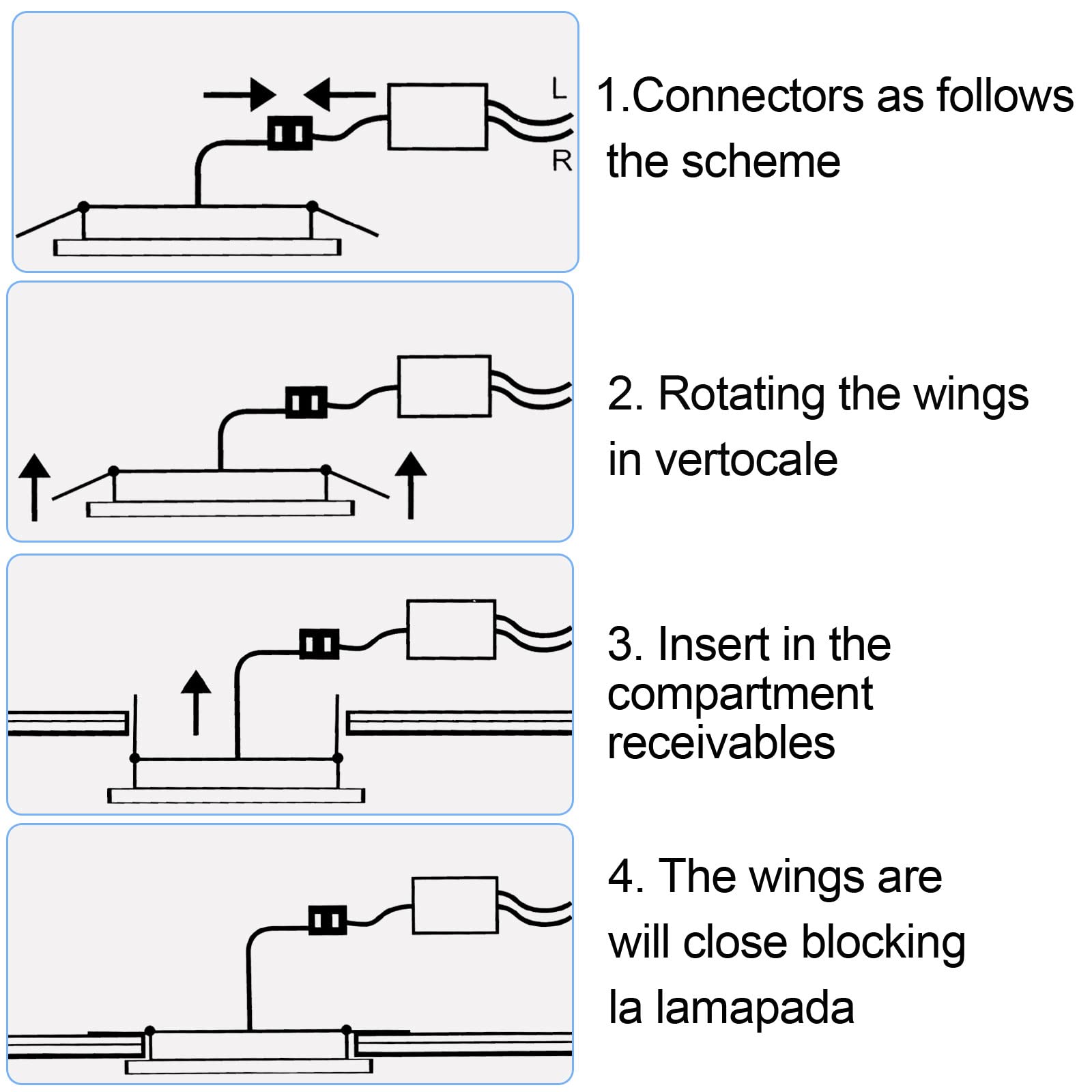 L

R

1.Connectors as follows the scheme

2. Rotating the wings in vertocale

3. Insert in the compartment receivables

4. The wings are will close blocking la lamapada