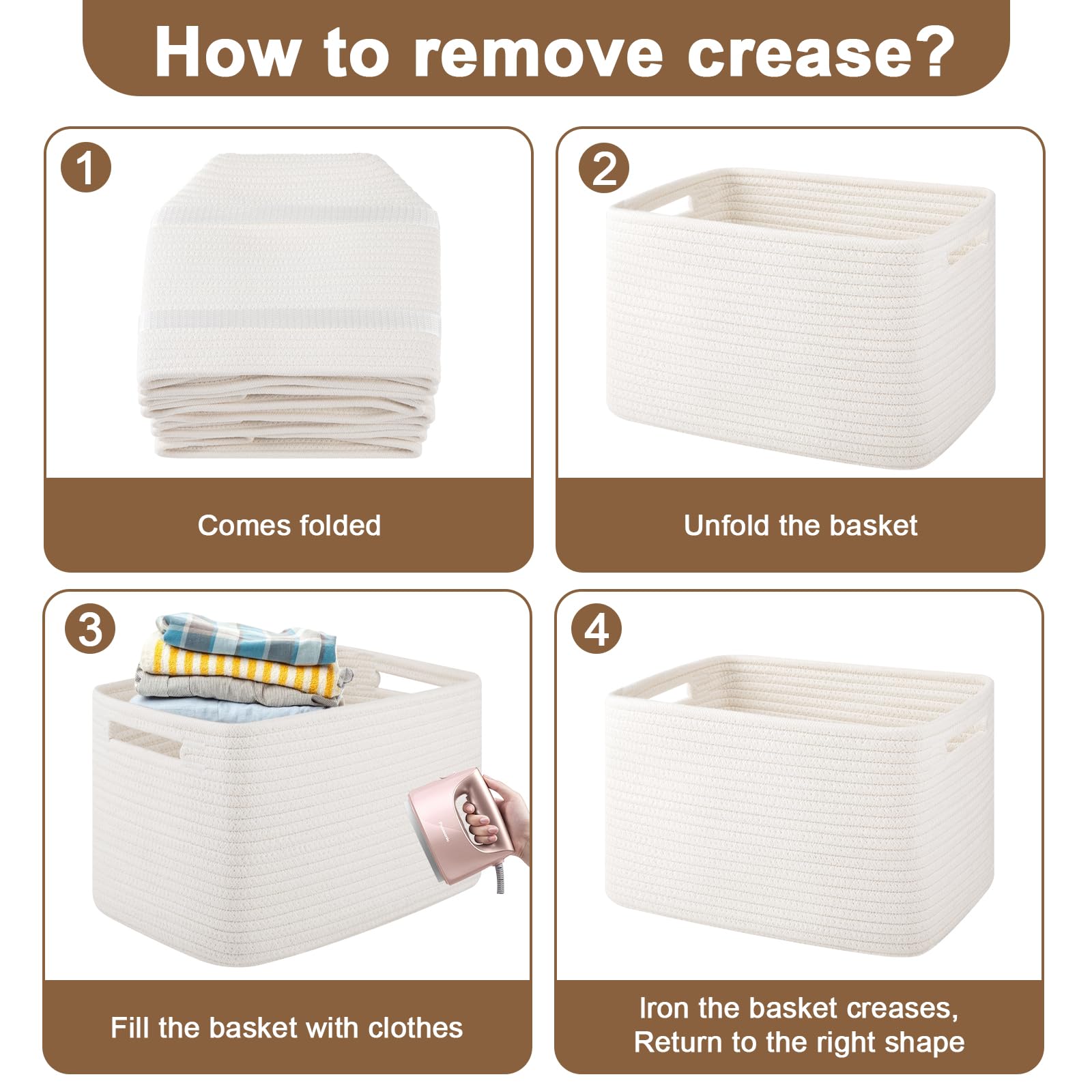 How to remove crease?

1

Comes folded

2

Unfold the basket

3

Fill the basket with clothes

4

Iron the basket creases,
Return to the right shape