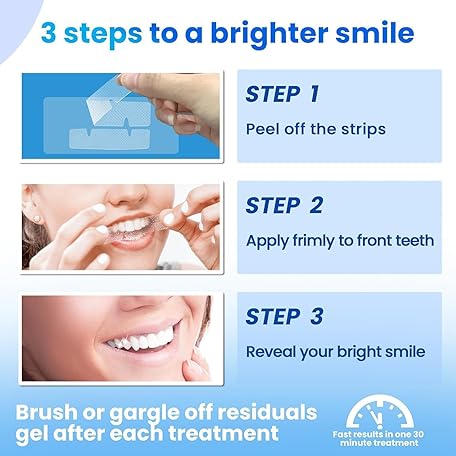 3 steps to a brighter smile

STEP 1

Peel off the strips

STEP 2

Apply frimly to front teeth

STEP 3

Reveal your bright smile

Brush or gargle off residuals gel after each treatment

Fast results in one 30 minute treatment