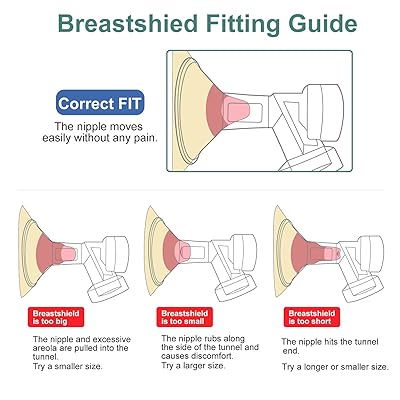 Breastshied Fitting Guide

Correct FIT

The nipple moves easily without any pain.

Breastshield is too big

The nipple and excessive areola are pulled into the tunnel.
Try a smaller size.

Breastshield is too small

The nipple rubs along the side of the tunnel and causes discomfort.
Try a larger size.

Breastshield is too short

The nipple hits the tunnel end.

Try a longer or smaller size.