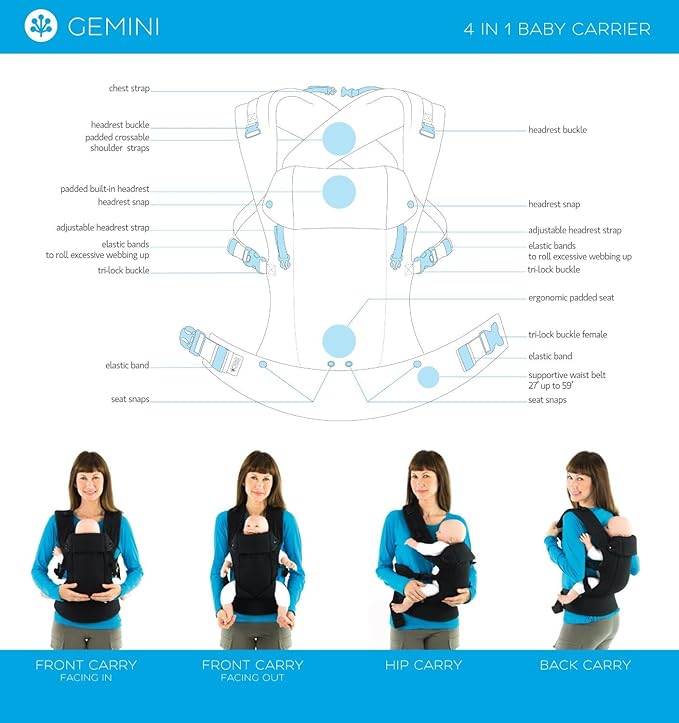 GEMINI

4 IN 1 BABY CARRIER

chest strap

headrest buckle
padded crossable shoulder straps

padded built-in headrest
headrest snap

adjustable headrest strap
elastic bands to roll excessive webbing up
tri-lock buckle

elastic band

seat snaps

headrest buckle

headrest snap

adjustable headrest strap
elastic bands to roll excessive webbing up
tri-lock buckle

ergonomic padded seat

tri-lock buckle female

elastic band

supportive waist belt 27" up to 59"
seat snaps

FRONT CARRY
FACING IN

FRONT CARRY
FACING OUT

HIP CARRY

BACK CARRY