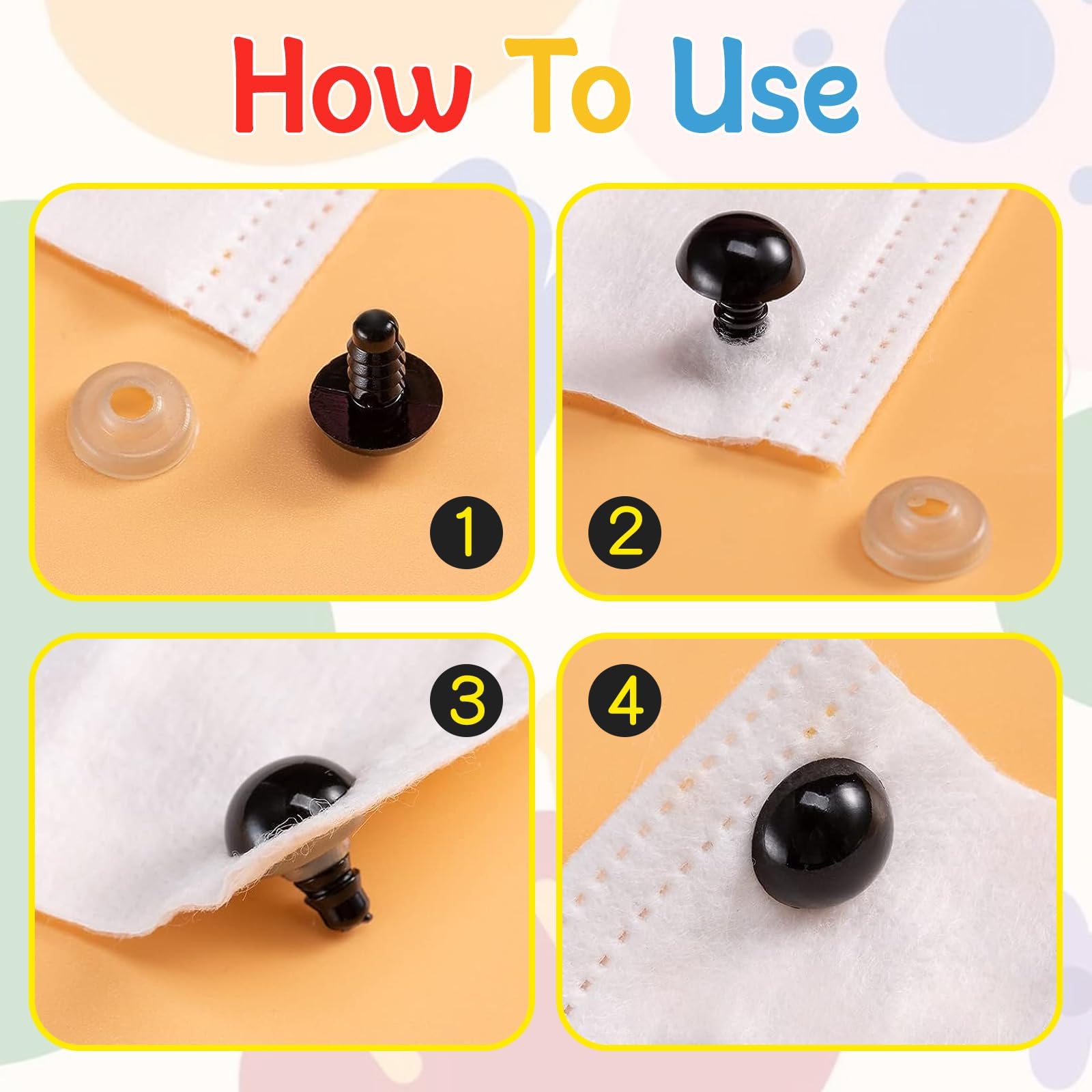 How To Use

1

2

3

4