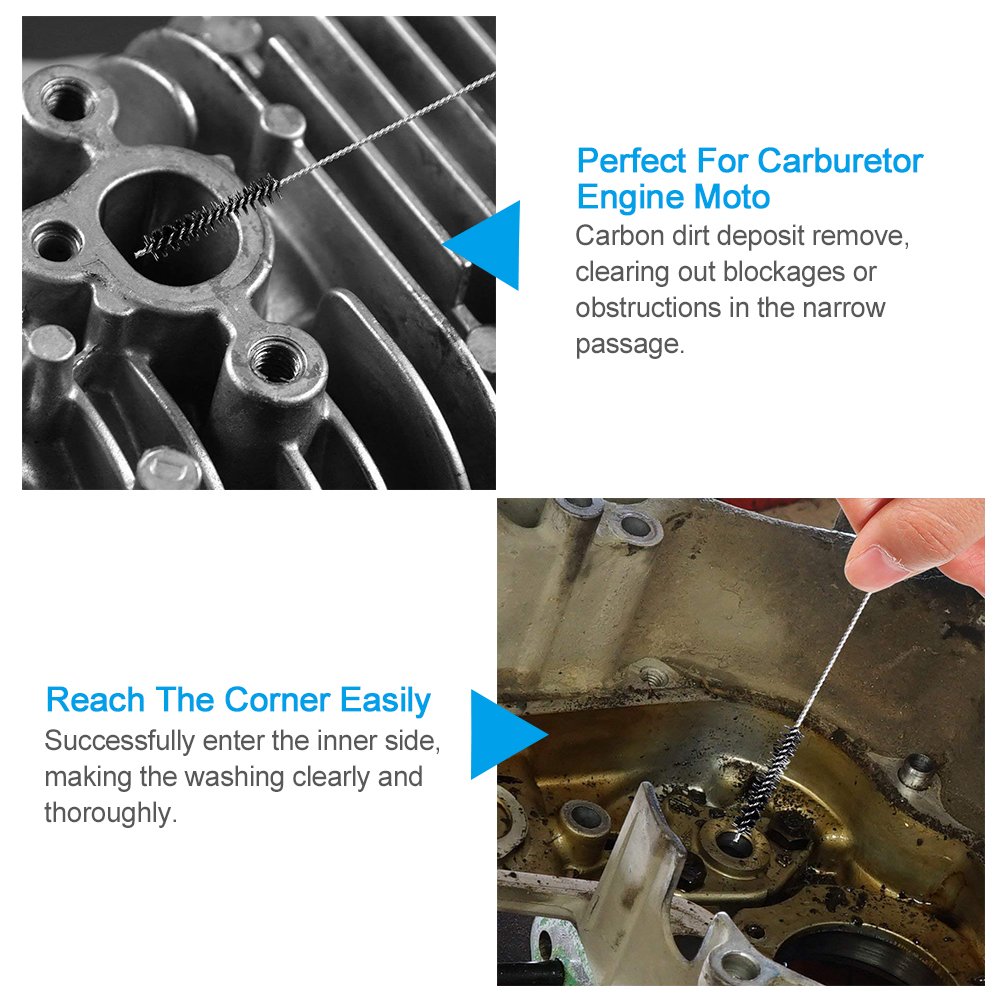 Perfect For Carburetor Engine Moto
Carbon dirt deposit remove, clearing out blockages or obstructions in the narrow passage.

Reach The Corner Easily
Successfully enter the inner side, making the washing clearly and thoroughly.