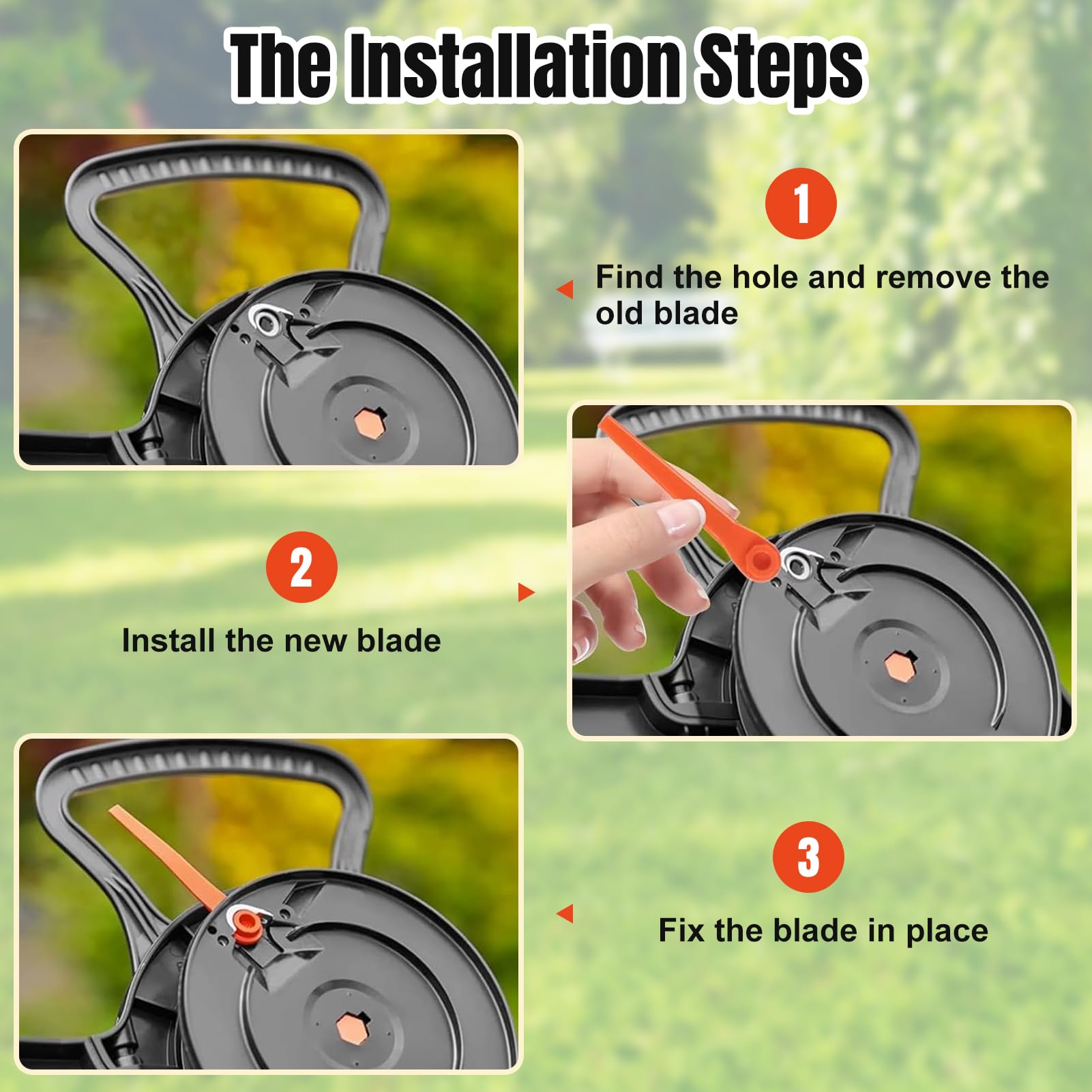 The Installation Steps

1

Find the hole and remove the old blade

2

Install the new blade

3

Fix the blade in place