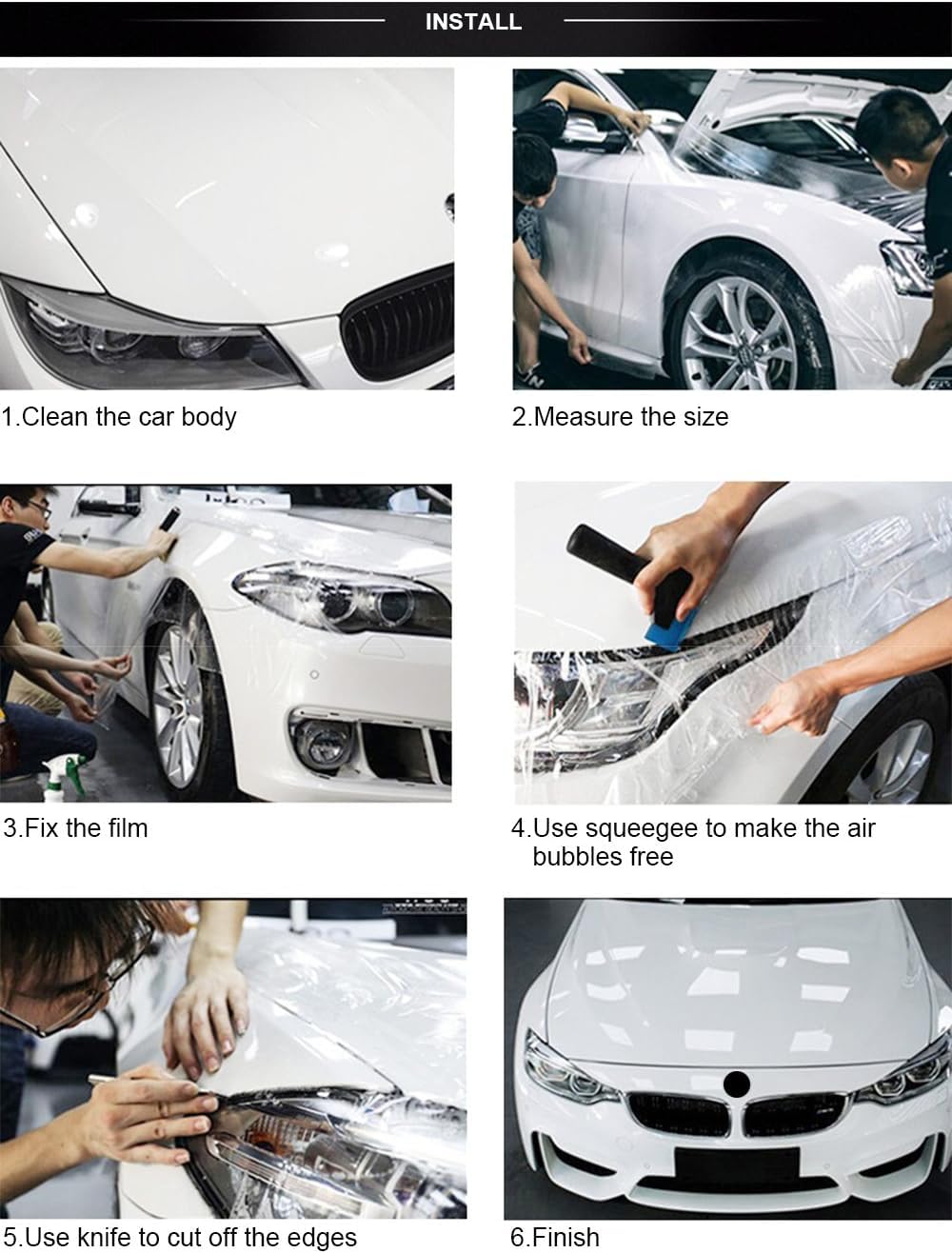 INSTALL

1.Clean the car body

2.Measure the size

3.Fix the film

4.Use squeegee to make the air bubbles free

5.Use knife to cut off the edges

6.Finish