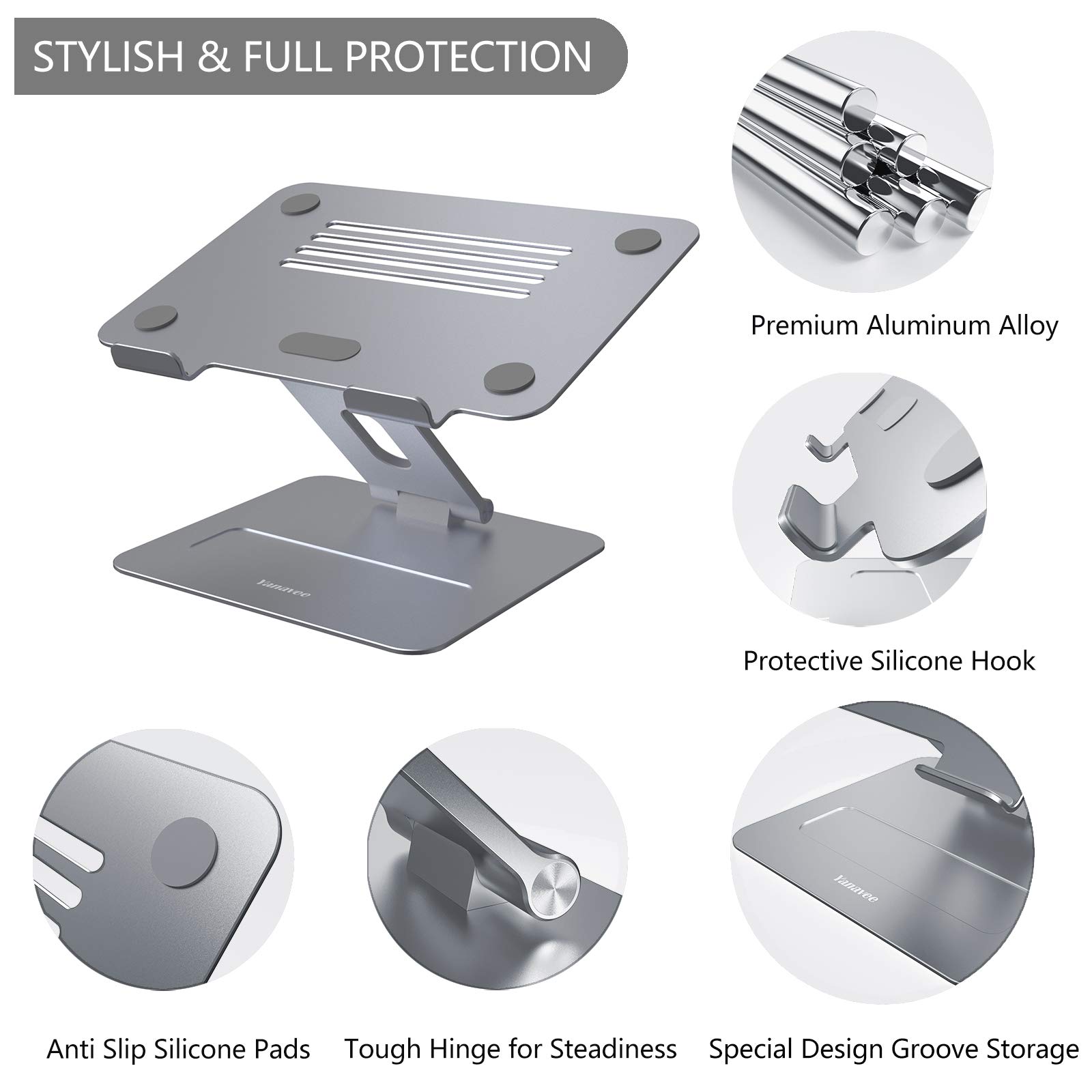 STYLISH & FULL PROTECTION

Yanavee

Premium Aluminum Alloy

Protective Silicone Hook

Yanavee

Anti Slip Silicone Pads

Tough Hinge for Steadiness

Special Design Groove Storage