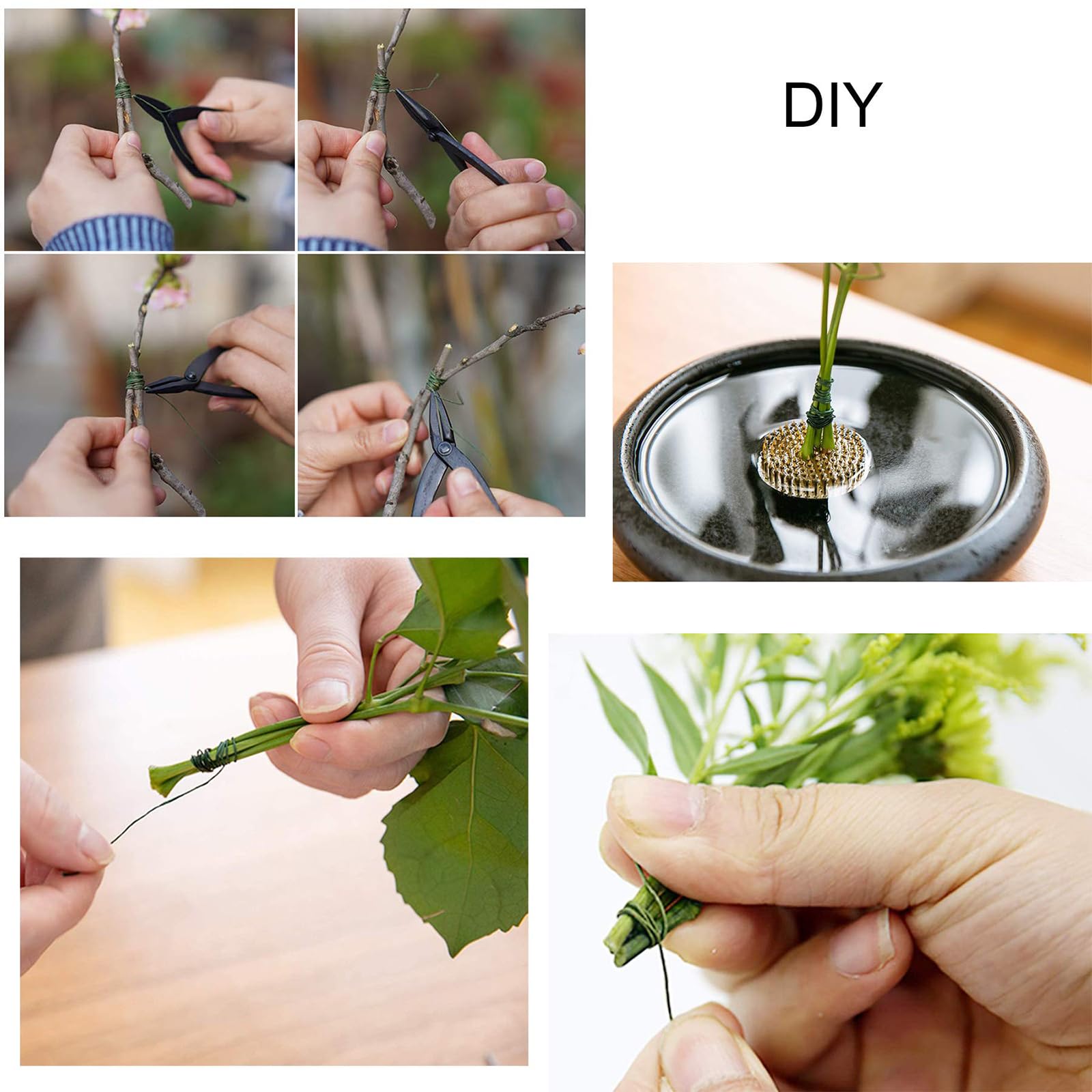 DIY