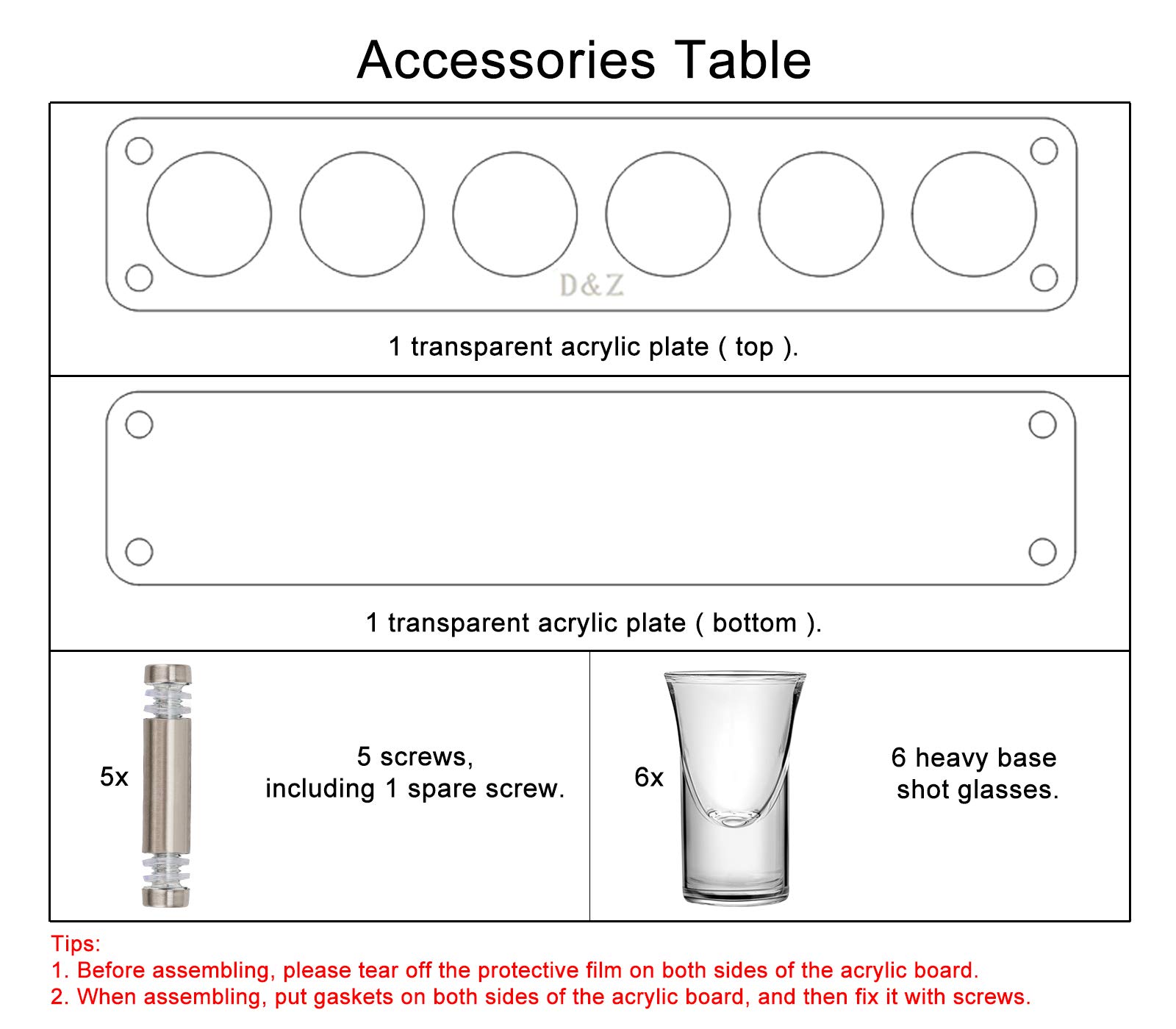 Accessories Table

D&Z

1 transparent acrylic plate ( top ).

1 transparent acrylic plate ( bottom ).

5x

5 screws, including 1 spare screw.

6x

6 heavy base shot glasses.

Tips:
1. Before assembling, please tear off the protective film on both sides of the acrylic board.
2. When assembling, put gaskets on both sides of the acrylic board, and then fix it with screws.