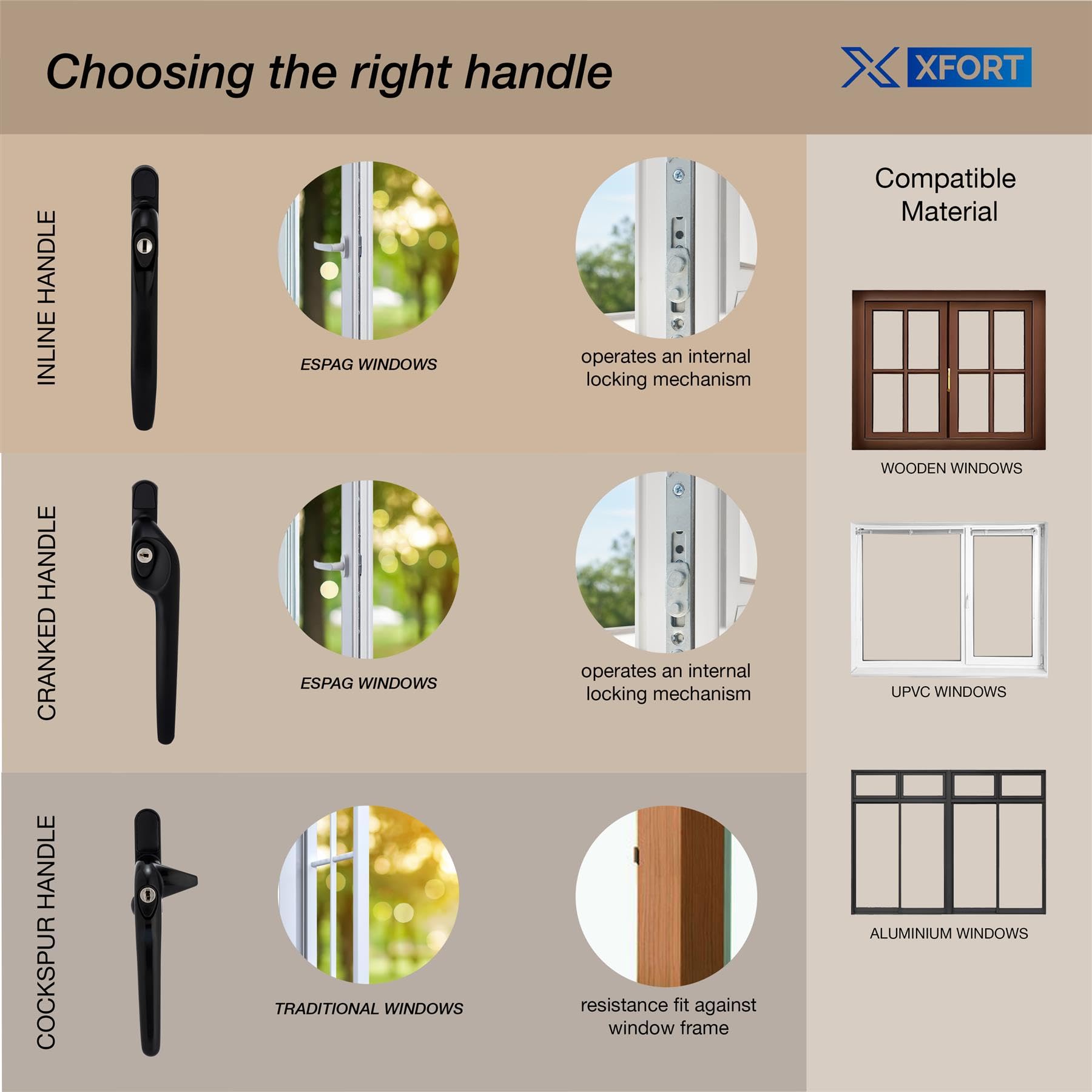 Choosing the right handle

XFORT

INLINE HANDLE

ESPAG WINDOWS

operates an internal locking mechanism

CRANKED HANDLE

ESPAG WINDOWS

operates an internal locking mechanism

COCKSPUR HANDLE

TRADITIONAL WINDOWS

resistance fit against window frame

Compatible Material

WOODEN WINDOWS

UPVC WINDOWS

ALUMINIUM WINDOWS