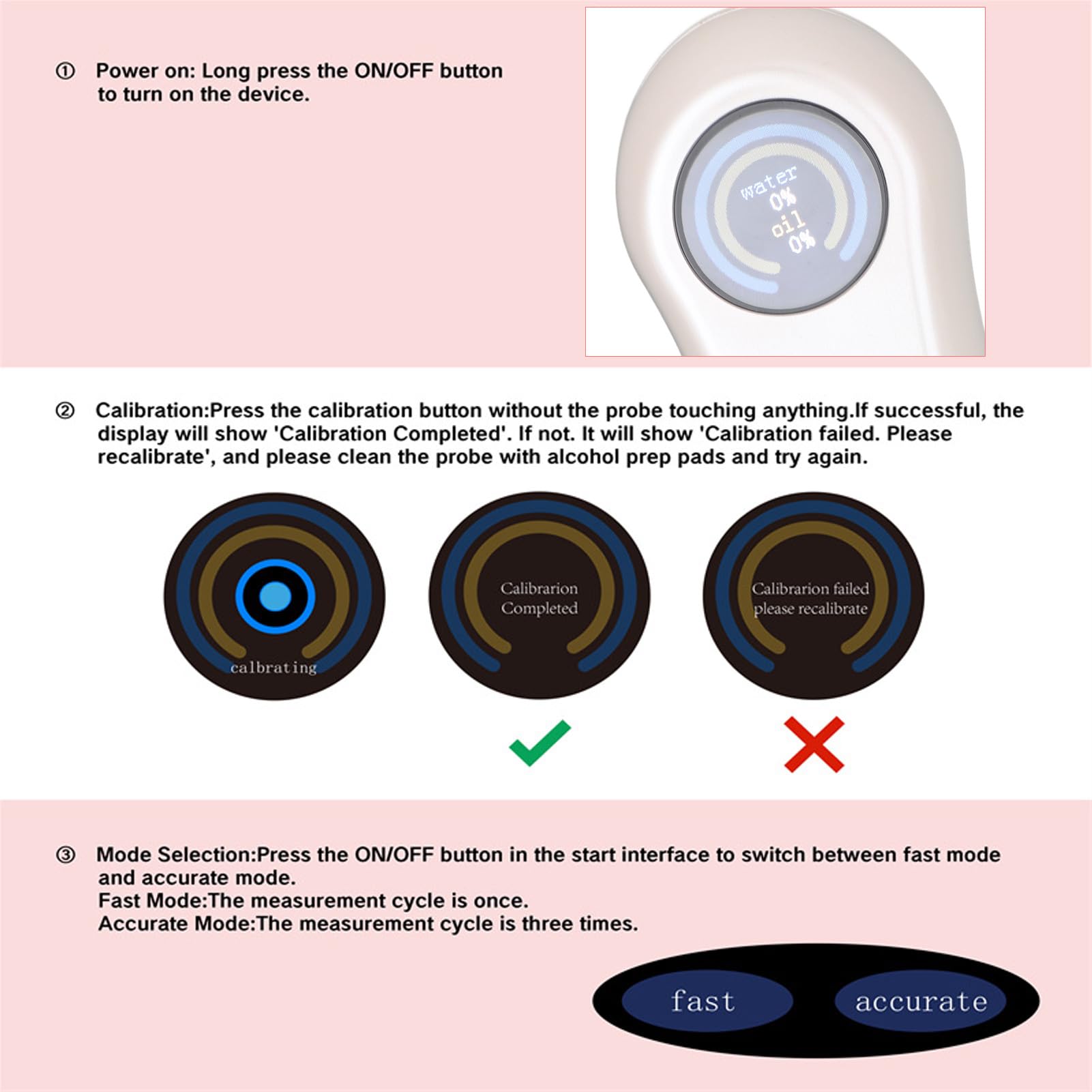 ① Power on: Long press the ON/OFF button to turn on the device.

water
0%
oil
0%

② Calibration:Press the calibration button without the probe touching anything.If successful, the display will show 'Calibration Completed'. If not. It will show 'Calibration failed. Please recalibrate', and please clean the probe with alcohol prep pads and try again.

calbrating

Calibrarion Completed

Calibrarion failed please recalibrate

③ Mode Selection:Press the ON/OFF button in the start interface to switch between fast mode and accurate mode.
Fast Mode:The measurement cycle is once.
Accurate Mode:The measurement cycle is three times.

fast

accurate