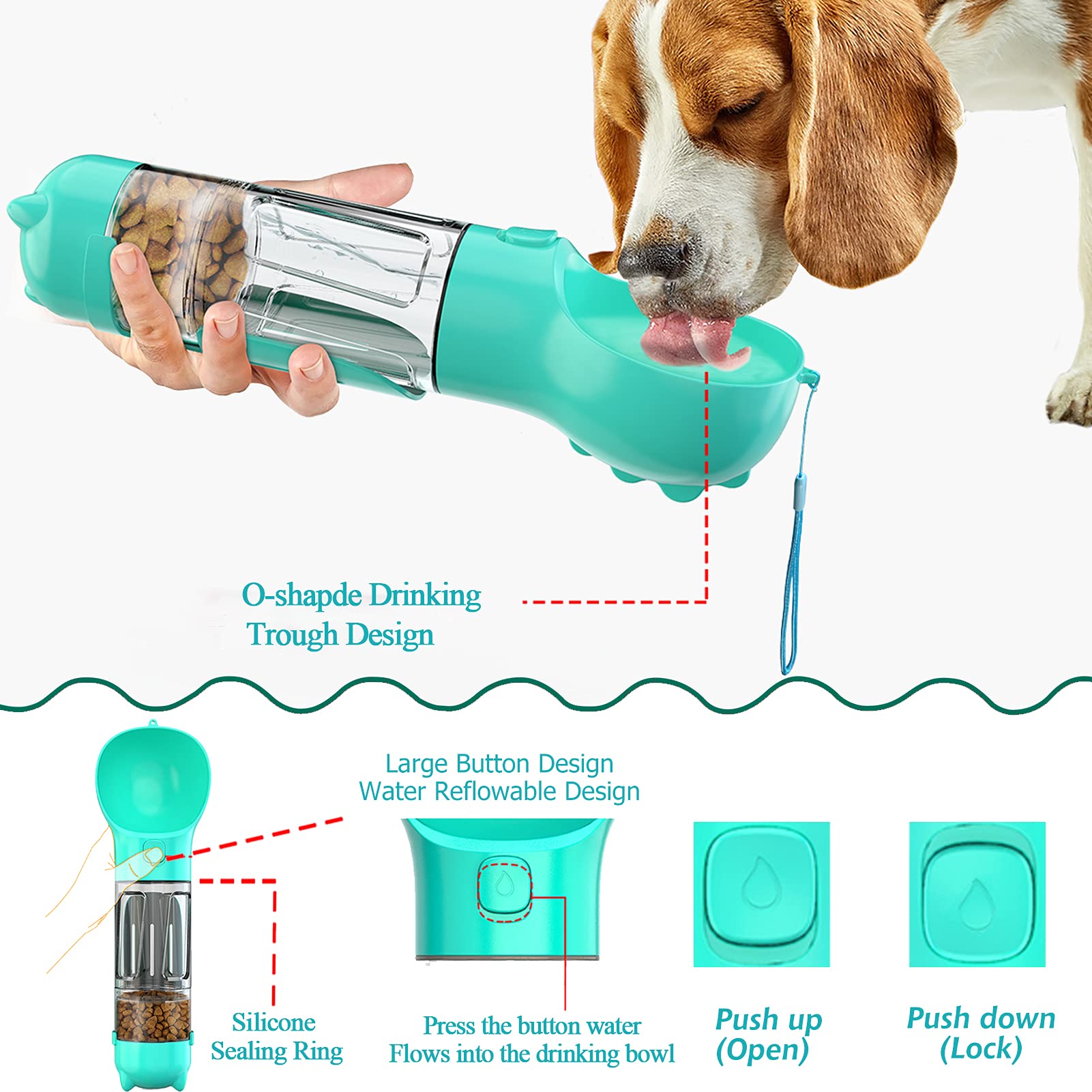 O-shapde Drinking Trough Design

Large Button Design
Water Reflowable Design

Silicone Sealing Ring

Press the button water Flows into the drinking bowl

Push up (Open)

Push down (Lock)