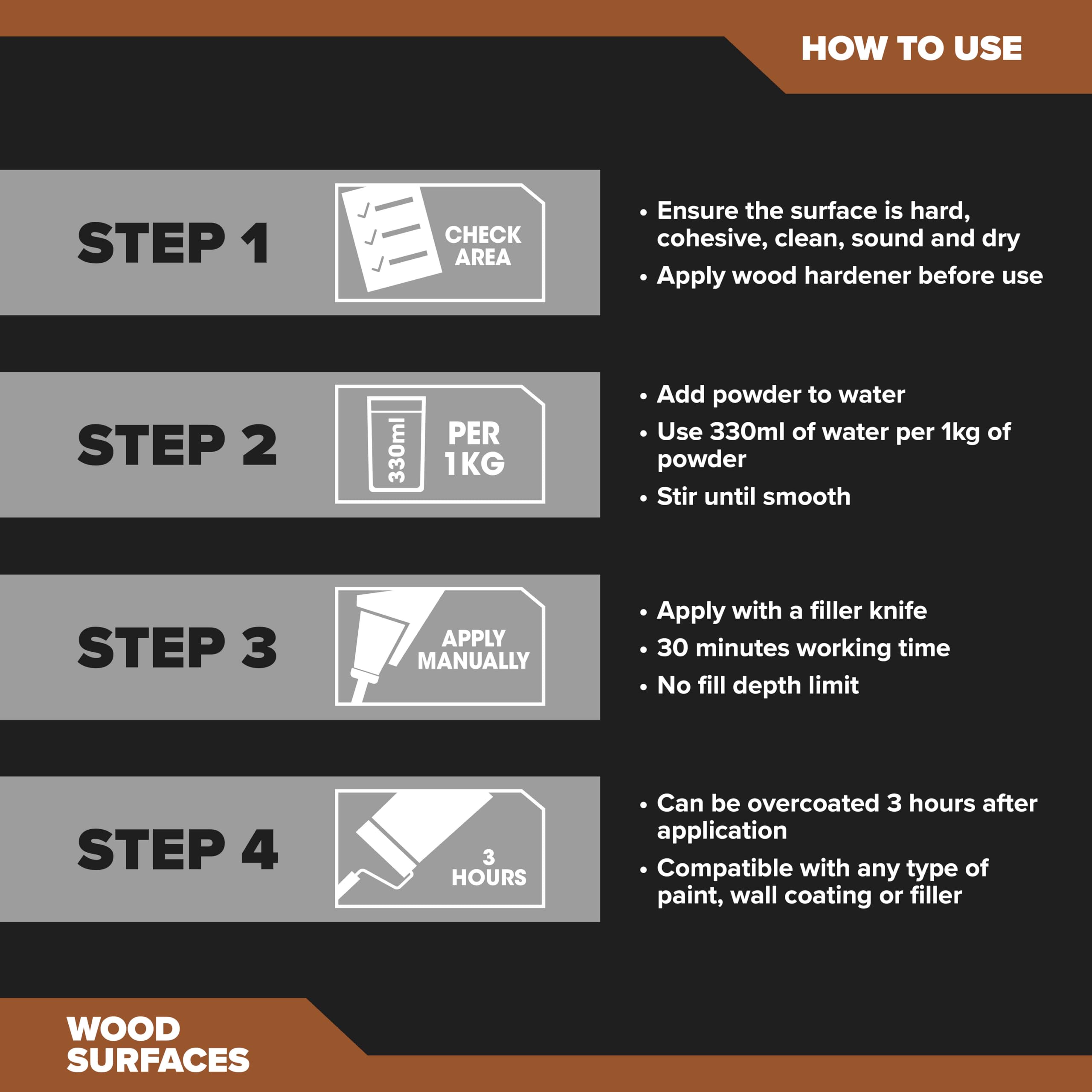 HOW TO USE

STEP 1

CHECK AREA

• Ensure the surface is hard, cohesive, clean, sound and dry
• Apply wood hardener before use

STEP 2

330ml

PER 1KG

• Add powder to water
• Use 330ml of water per 1kg of powder
• Stir until smooth

STEP 3

APPLY MANUALLY

• Apply with a filler knife
• 30 minutes working time
• No fill depth limit

STEP 4

3 HOURS

• Can be overcoated 3 hours after application
• Compatible with any type of paint, wall coating or filler

WOOD SURFACES