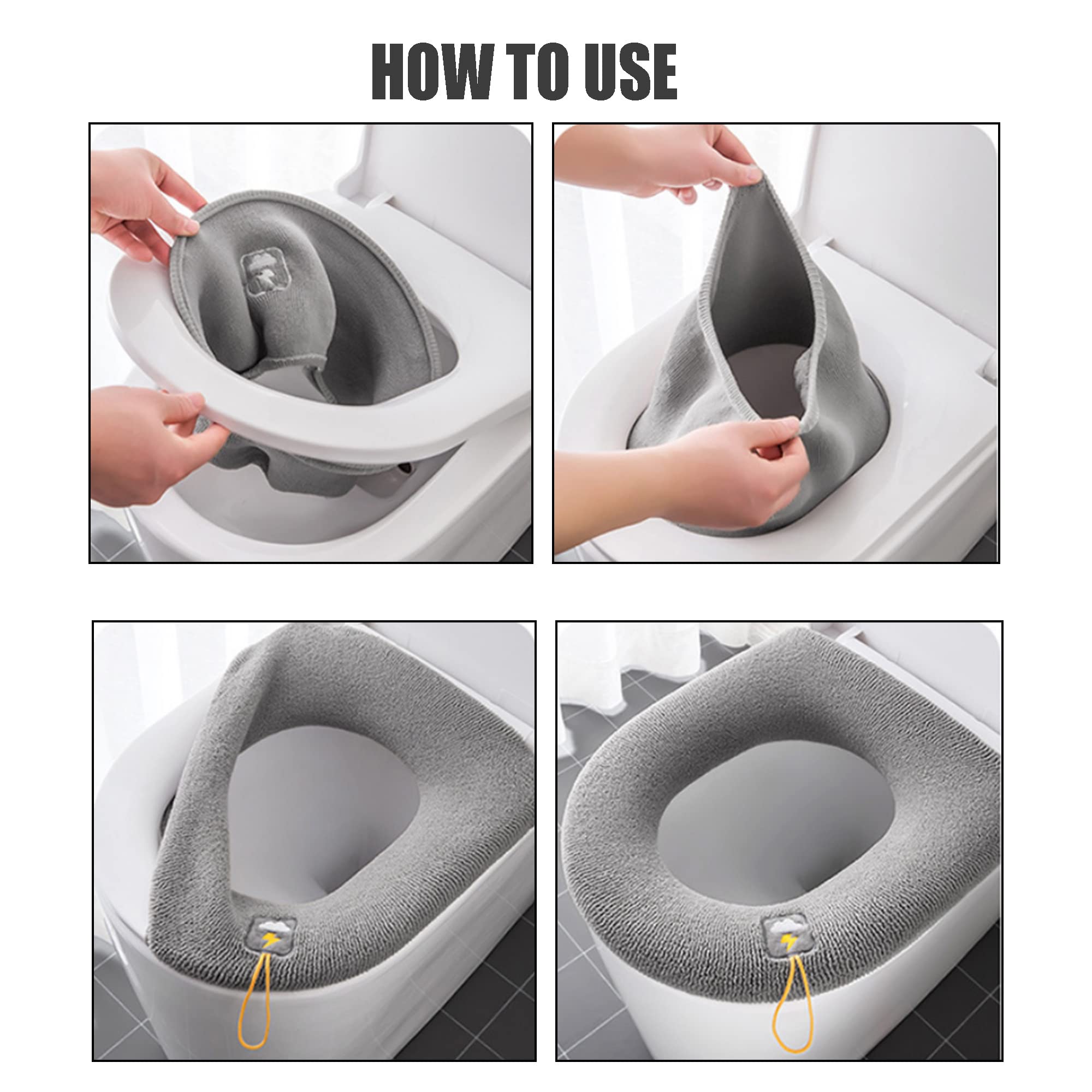 HOW TO USE