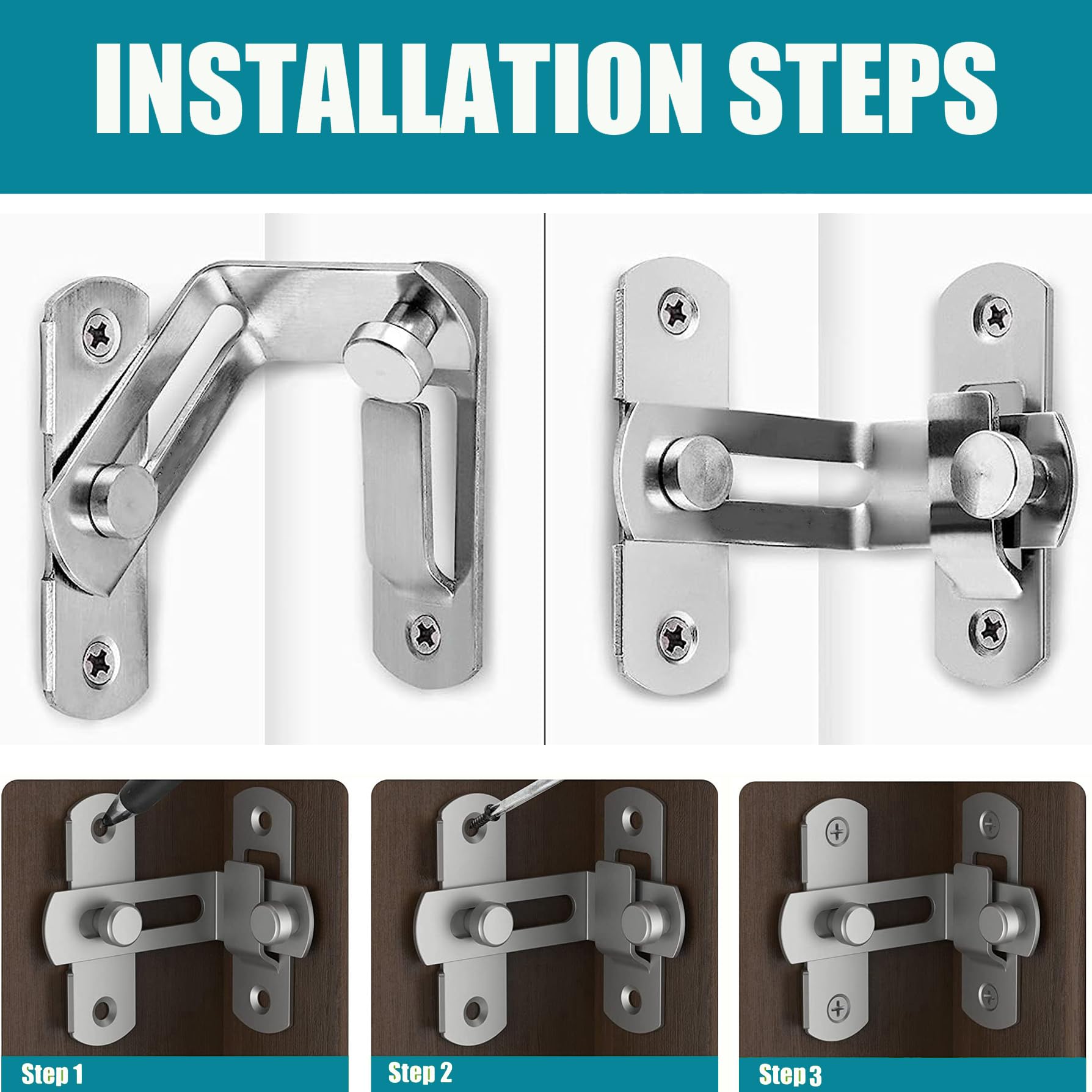 INSTALLATION STEPS

Step 1

Step 2

Step 3