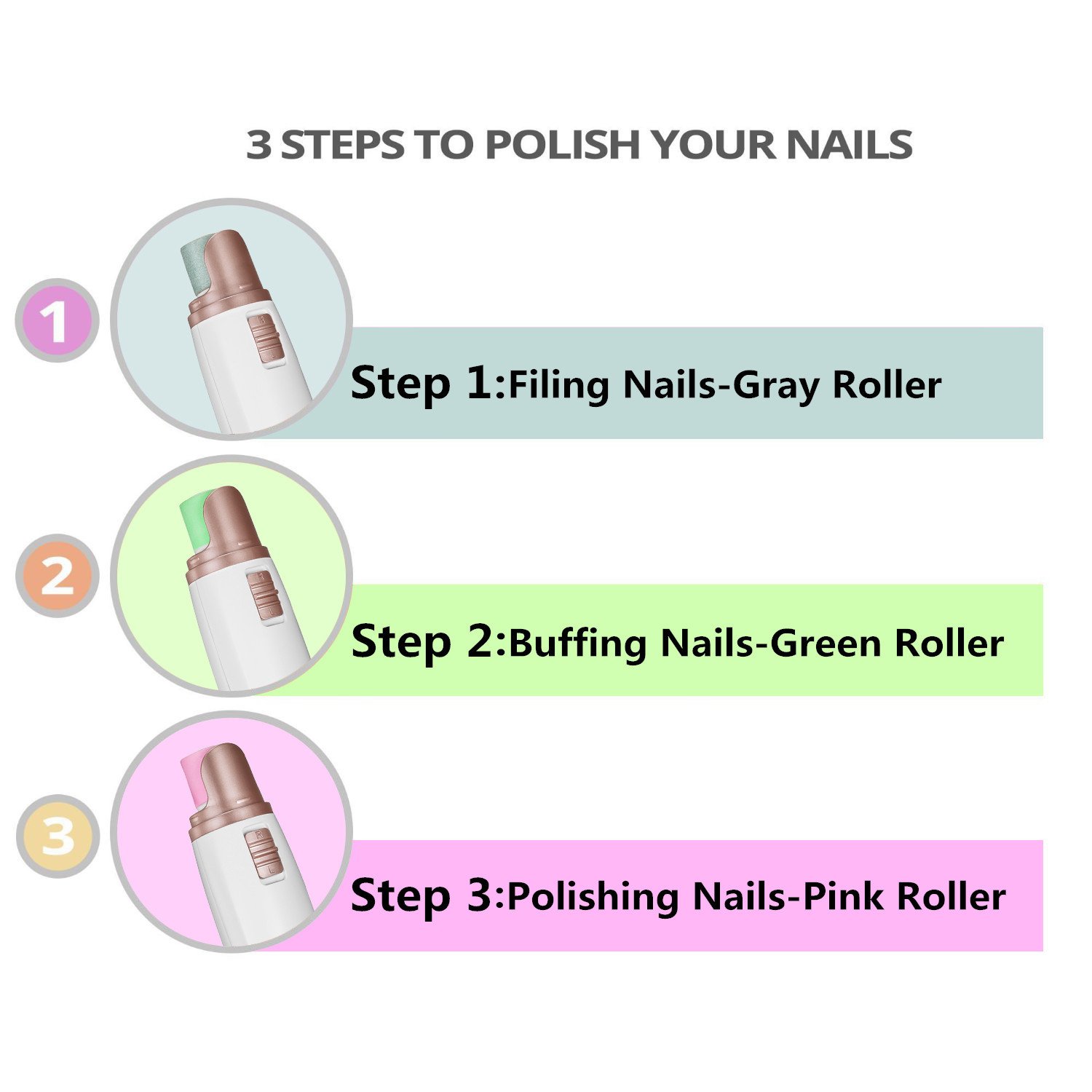 3 STEPS TO POLISH YOUR NAILS

1

Step 1:Filing Nails-Gray Roller

2

Step 2:Buffing Nails-Green Roller

3

Step 3:Polishing Nails-Pink Roller