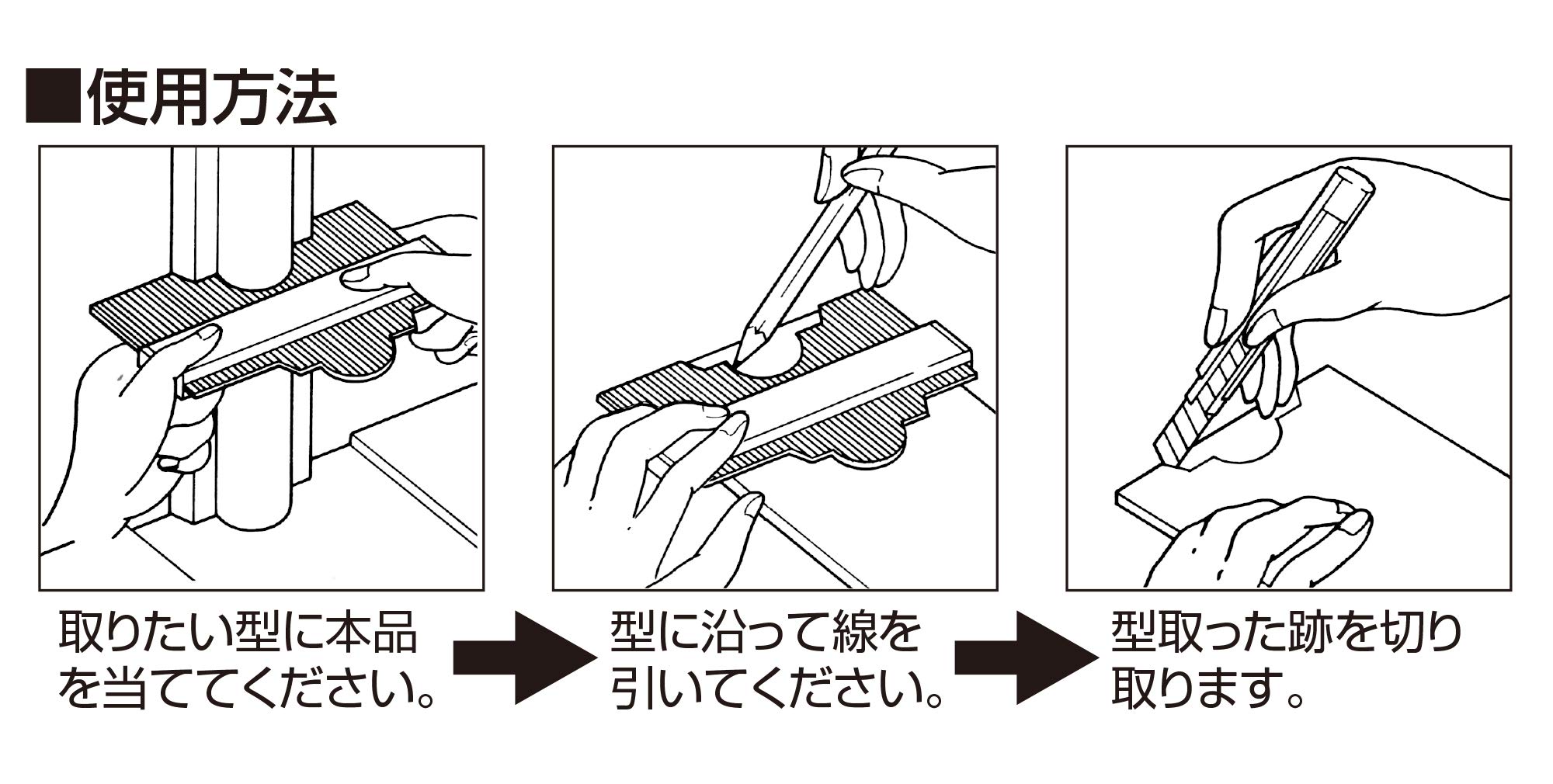 ■使用方法

取りたい型に本品を当ててください。

型に沿って線を引いてください。

型取った跡を切り取ります。