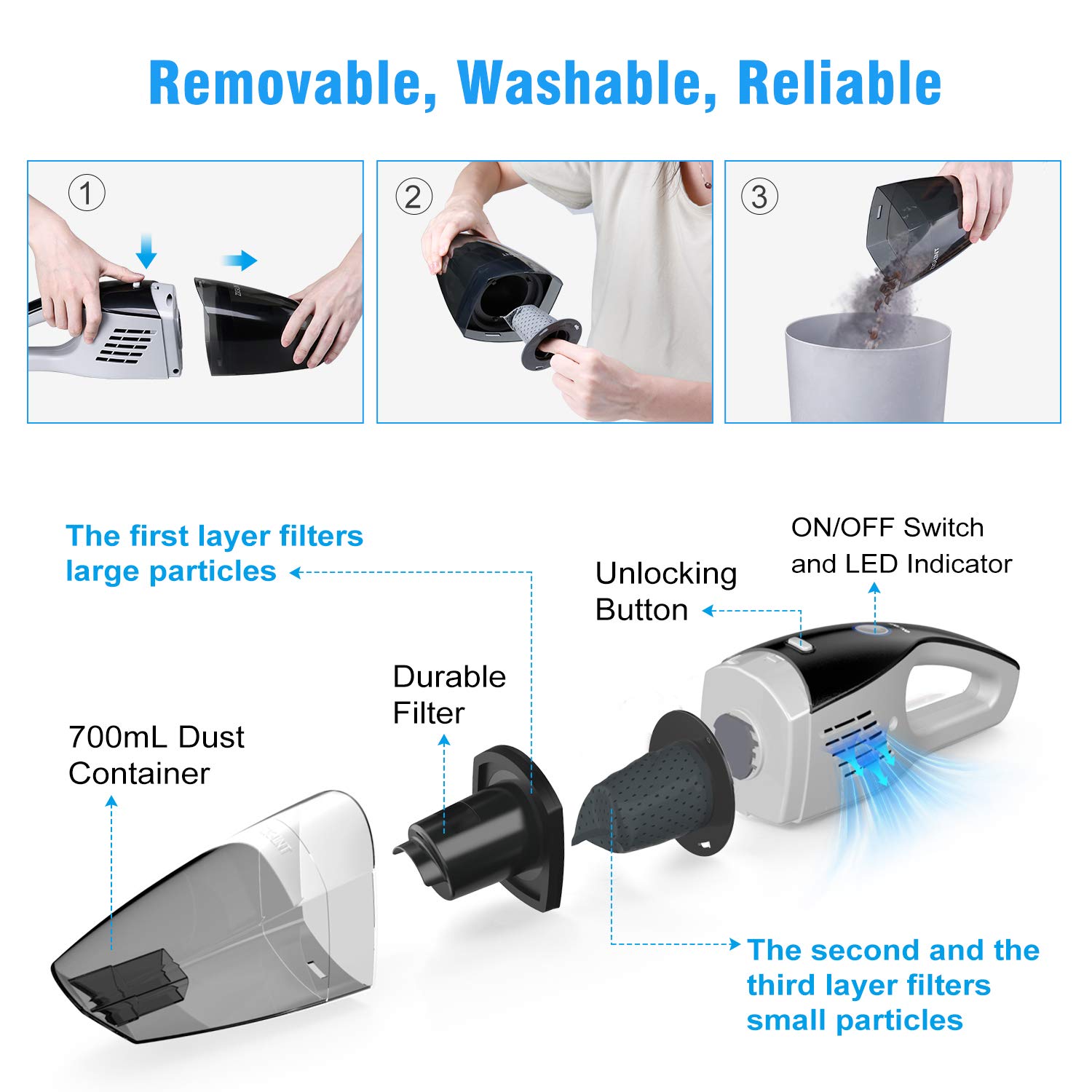 Removable, Washable, Reliable

①

②

③

The first layer filters large particles

ON/OFF Switch and LED Indicator

Unlocking Button

Durable Filter

700mL Dust Container

The second and the third layer filters small particles